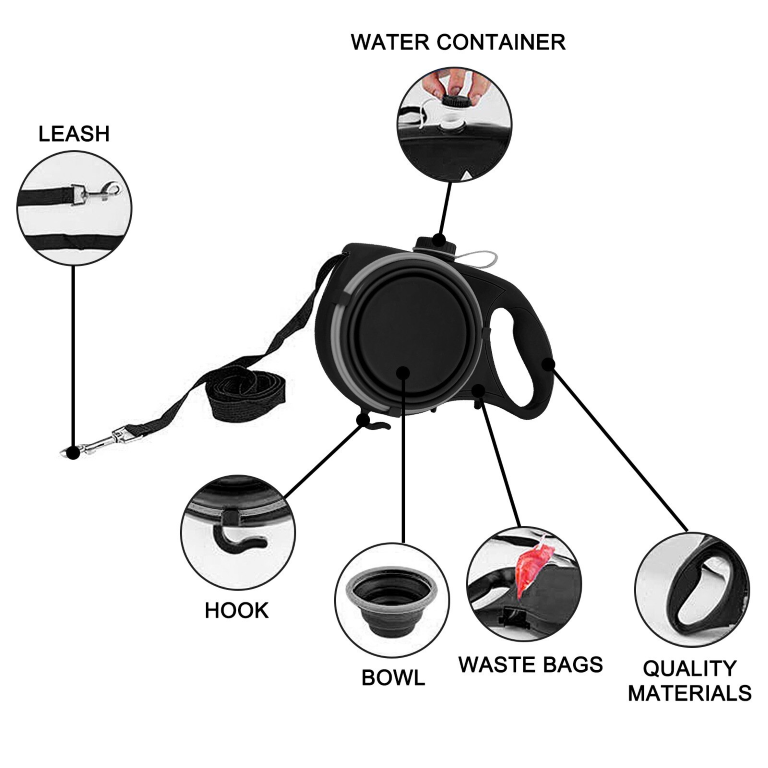 WATER CONTAINER

LEASH

HOOK

BOWL

WASTE BAGS

QUALITY MATERIALS