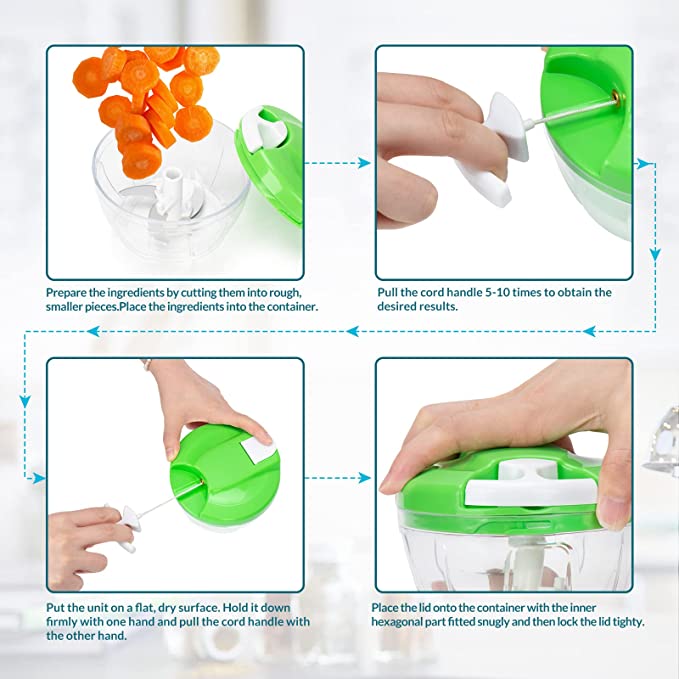 Prepare the ingredients by cutting them into rough, smaller pieces.Place the ingredients into the container.

Pull the cord handle 5-10 times to obtain the desired results.

Put the unit on a flat, dry surface. Hold it down firmly with one hand and pull the cord handle with the other hand.

Place the lid onto the container with the inner hexagonal part fitted snugly and then lock the lid tighty.