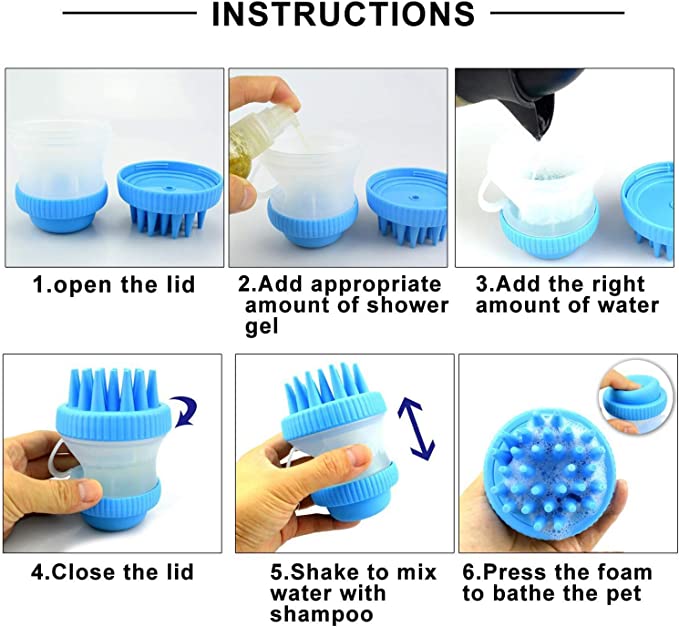 INSTRUCTIONS

1.open the lid

2.Add appropriate amount of shower gel

3.Add the right amount of water

4.Close the lid

5.Shake to mix water with shampoo

6.Press the foam to bathe the pet