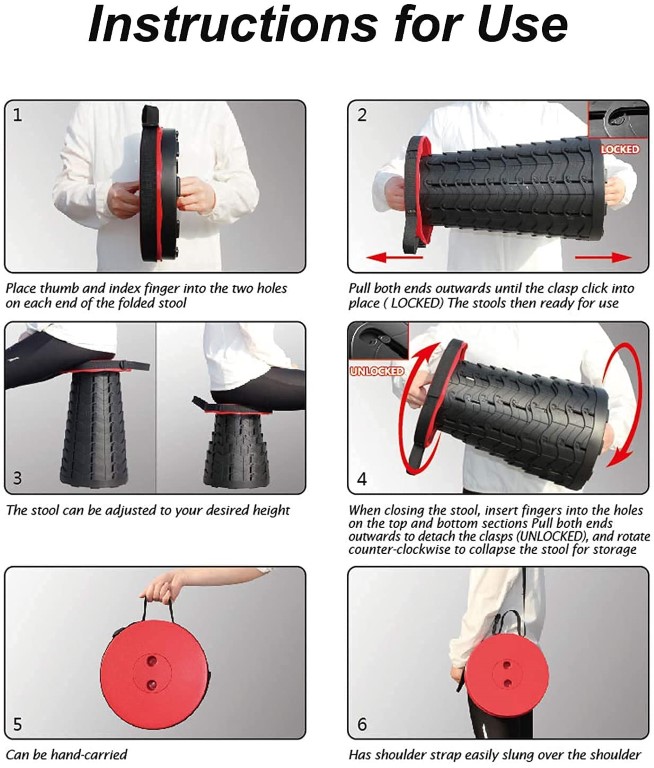 Instructions for Use

1

Place thumb and index finger into the two holes on each end of the folded stool

2

LOCKED

Pull both ends outwards until the clasp click into place ( LOCKED) The stools then ready for use

3

The stool can be adjusted to your desired height

4

UNLOCKED

When closing the stool, insert fingers into the holes on the top and bottom sections Pull both ends outwards to detach the clasps (UNLOCKED), and rotate counter-clockwise to collapse the stool for storage

5

Can be hand-carried

6

Has shoulder strap easily slung over the shoulder