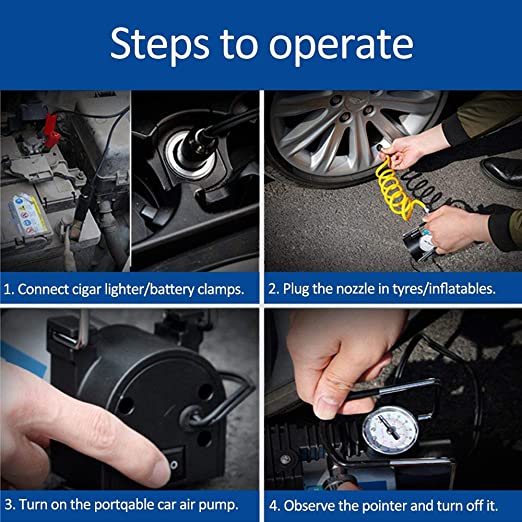 Steps to operate

1. Connect cigar lighter/battery clamps.

2. Plug the nozzle in tyres/inflatables.

3. Turn on the portqable car air pump.

4. Observe the pointer and turn off it.