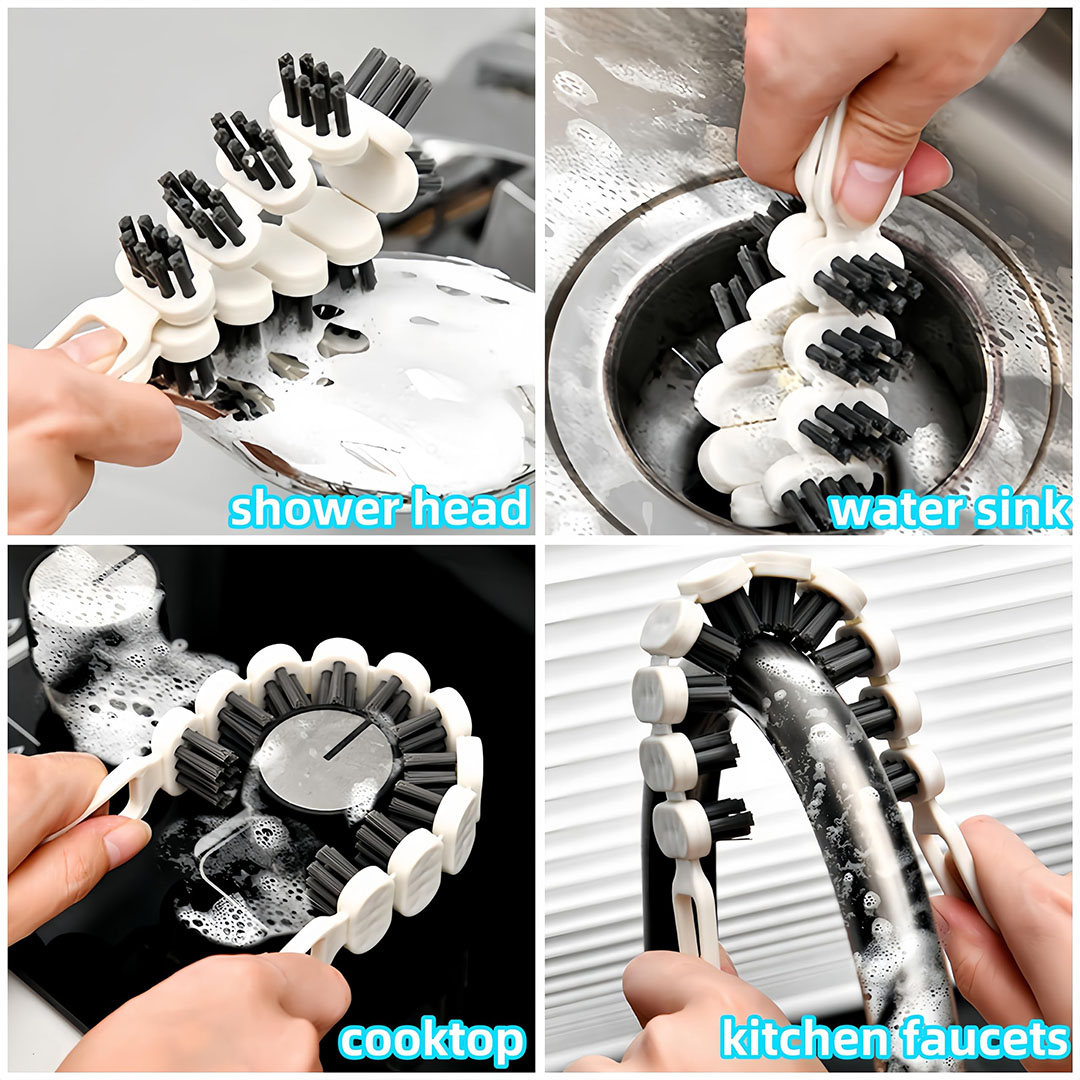 shower head

water sink

cooktop

kitchen faucets