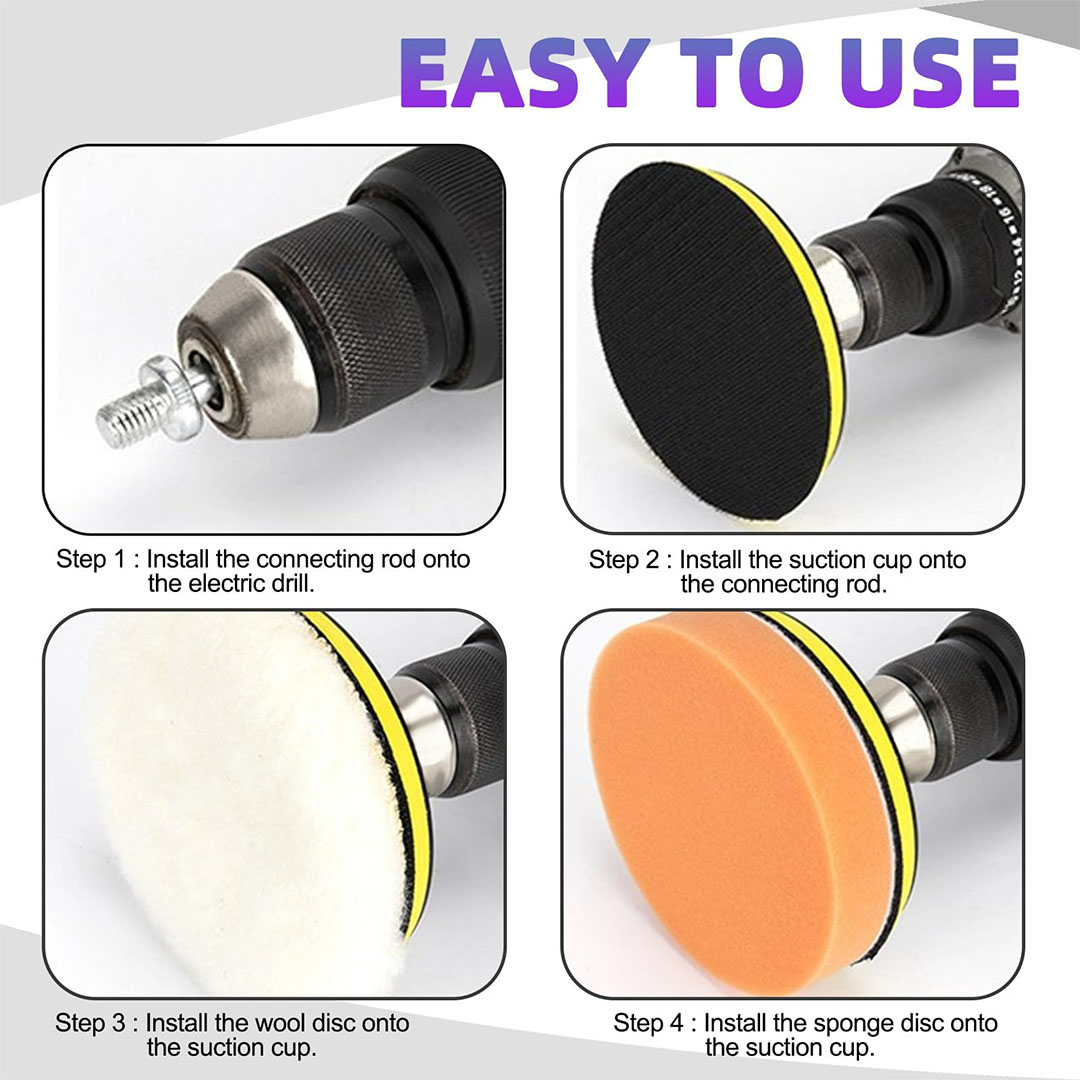 EASY TO USE

Step 1 : Install the connecting rod onto the electric drill.

Step 2 : Install the suction cup onto the connecting rod.

Step 3 : Install the wool disc onto the suction cup.

Step 4 : Install the sponge disc onto the suction cup.