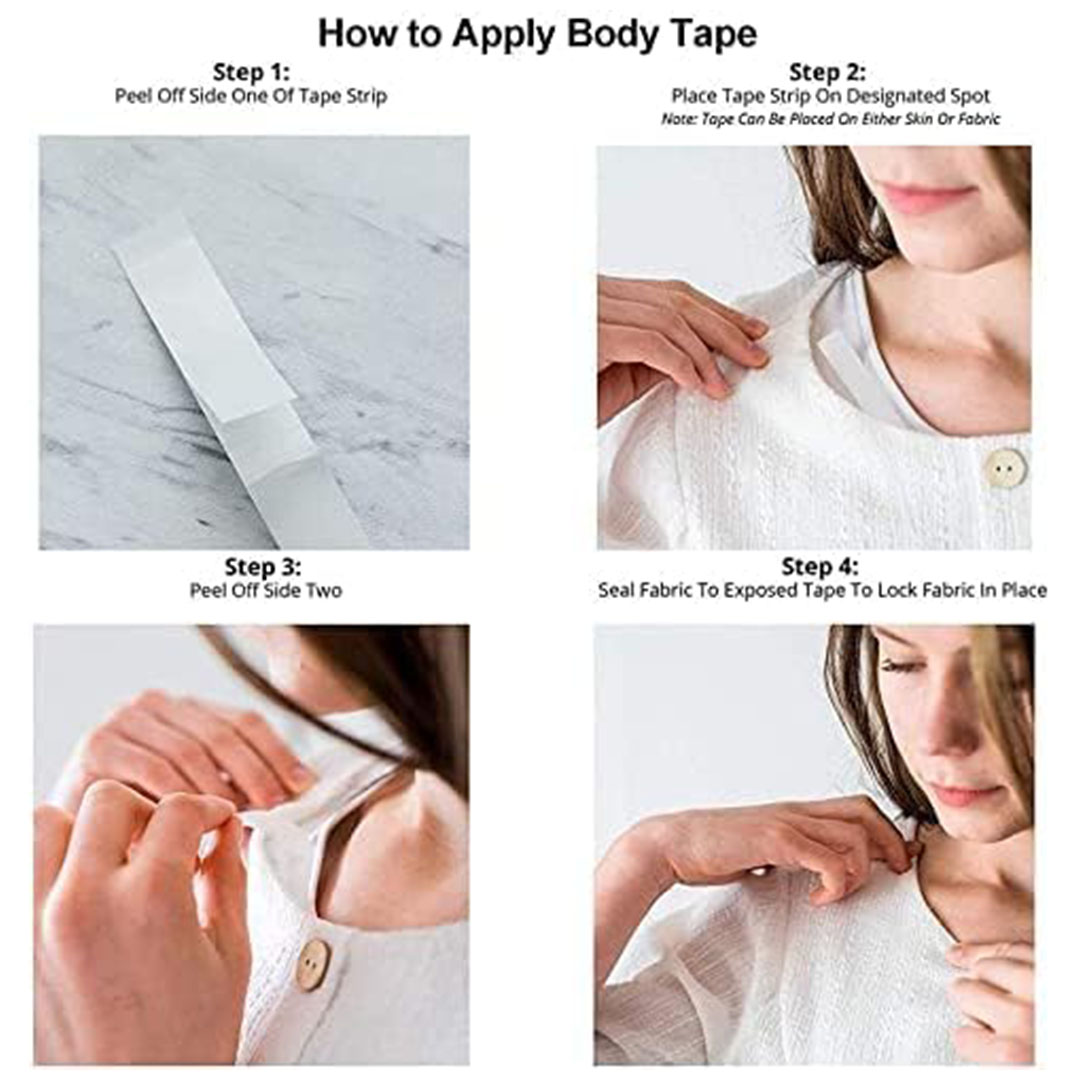 How to Apply Body Tape

Step 1:
Peel Off Side One Of Tape Strip

Step 2:
Place Tape Strip On Designated Spot
Note: Tape Can Be Placed On Either Skin Or Fabric

Step 3:
Peel Off Side Two

Step 4:
Seal Fabric To Exposed Tape To Lock Fabric In Place