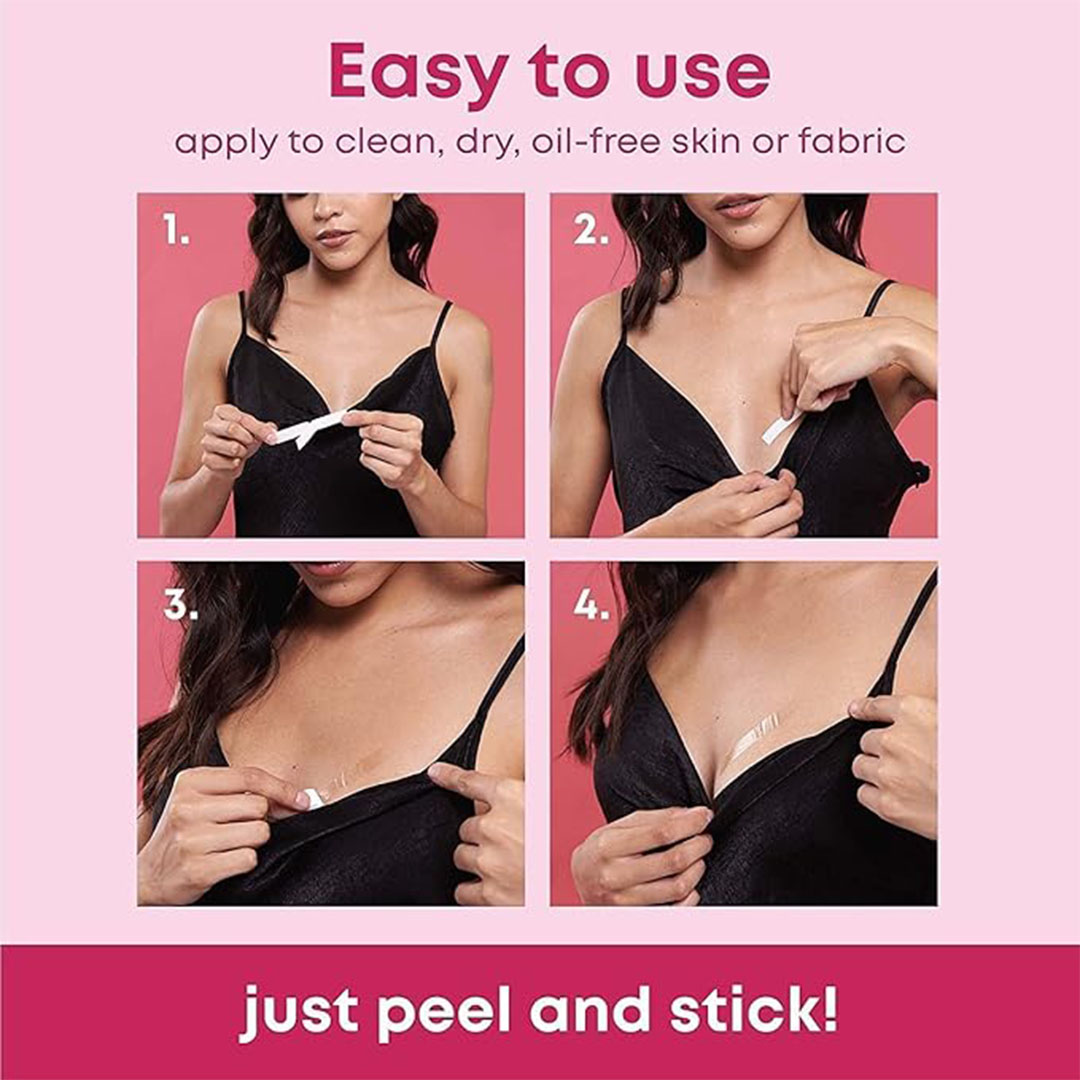 Easy to use

apply to clean, dry, oil-free skin or fabric

1.

2.

3.

4.

just peel and stick!