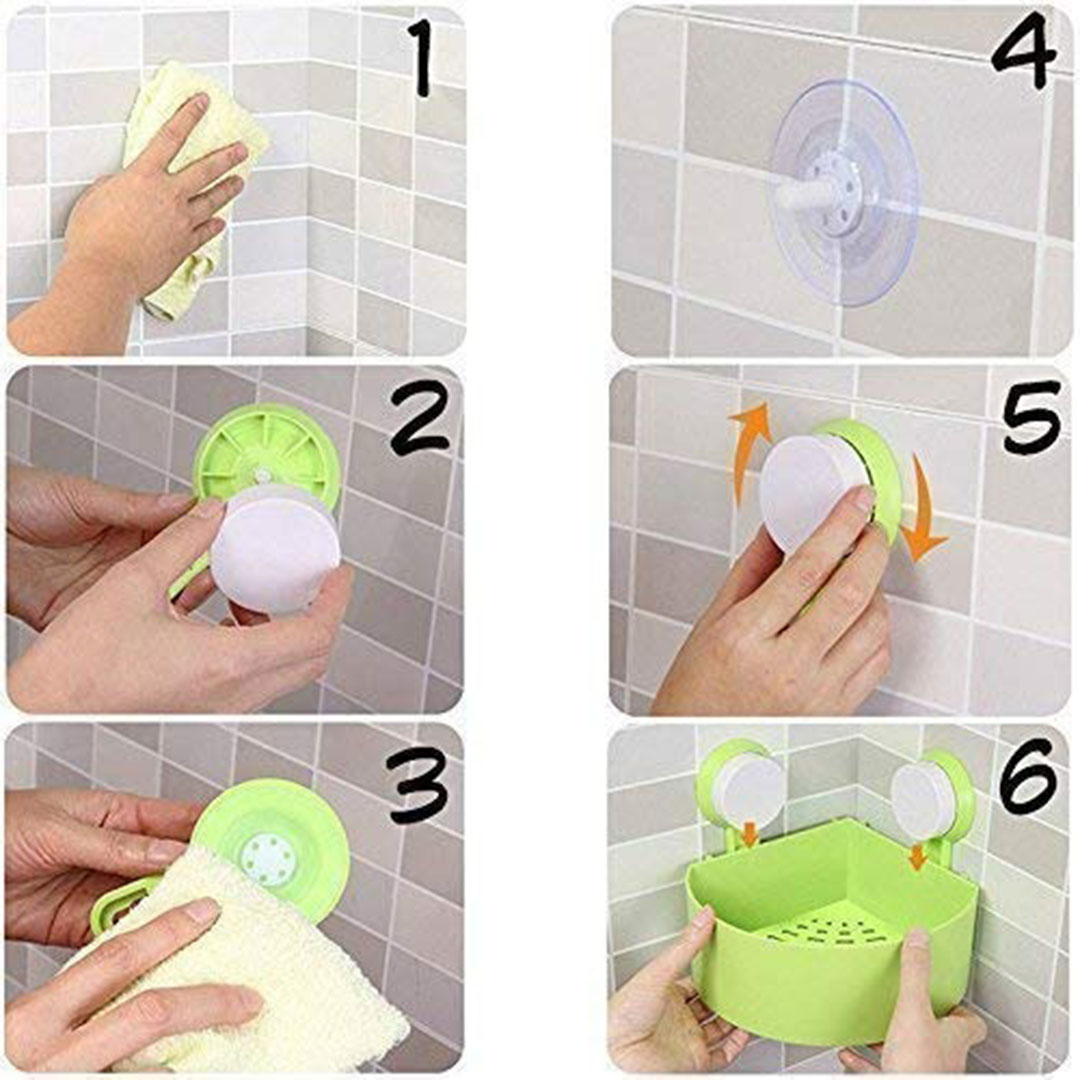 1

2

3

4

5

6