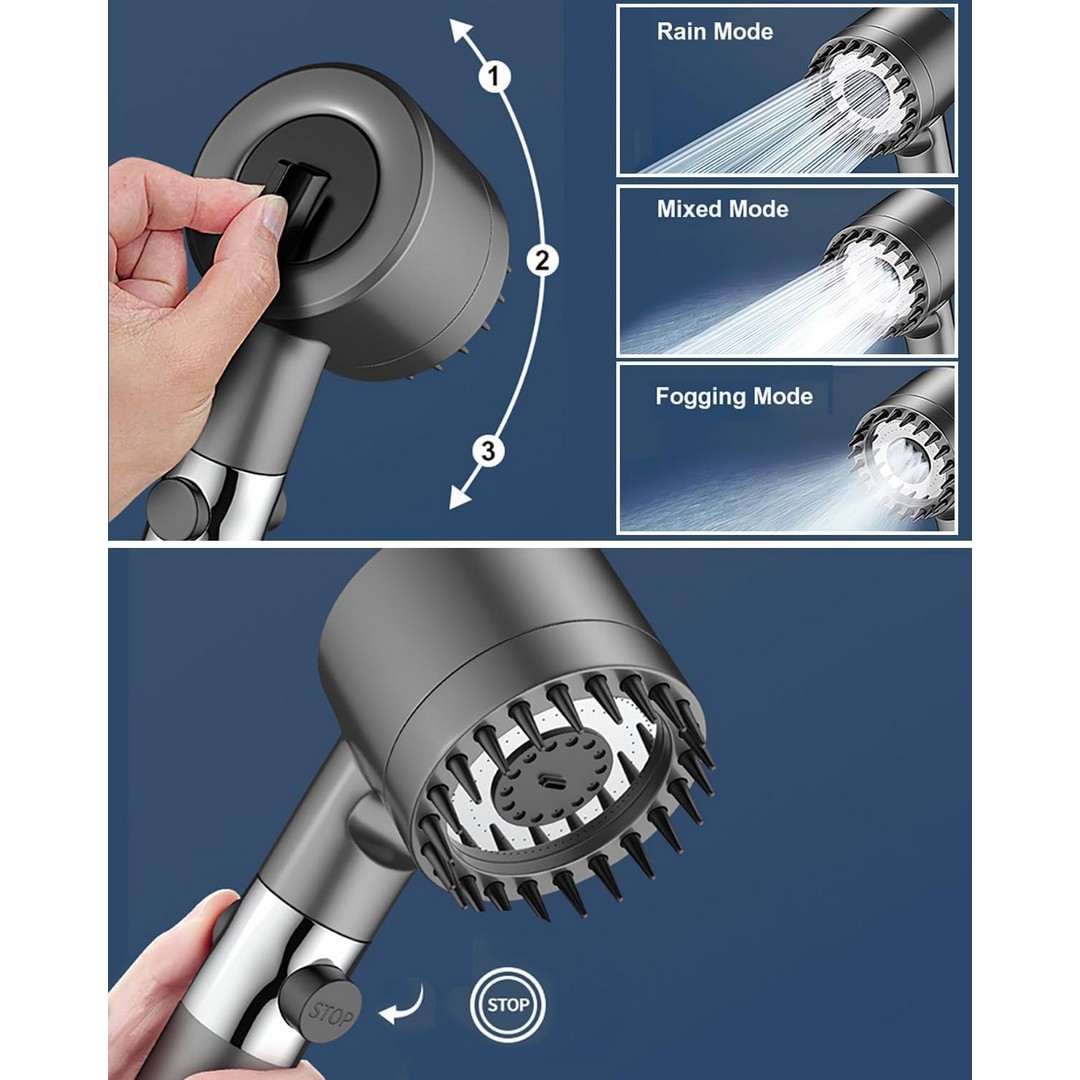 1
2
3
Rain Mode
Mixed Mode
Fogging Mode
STOP
STOP