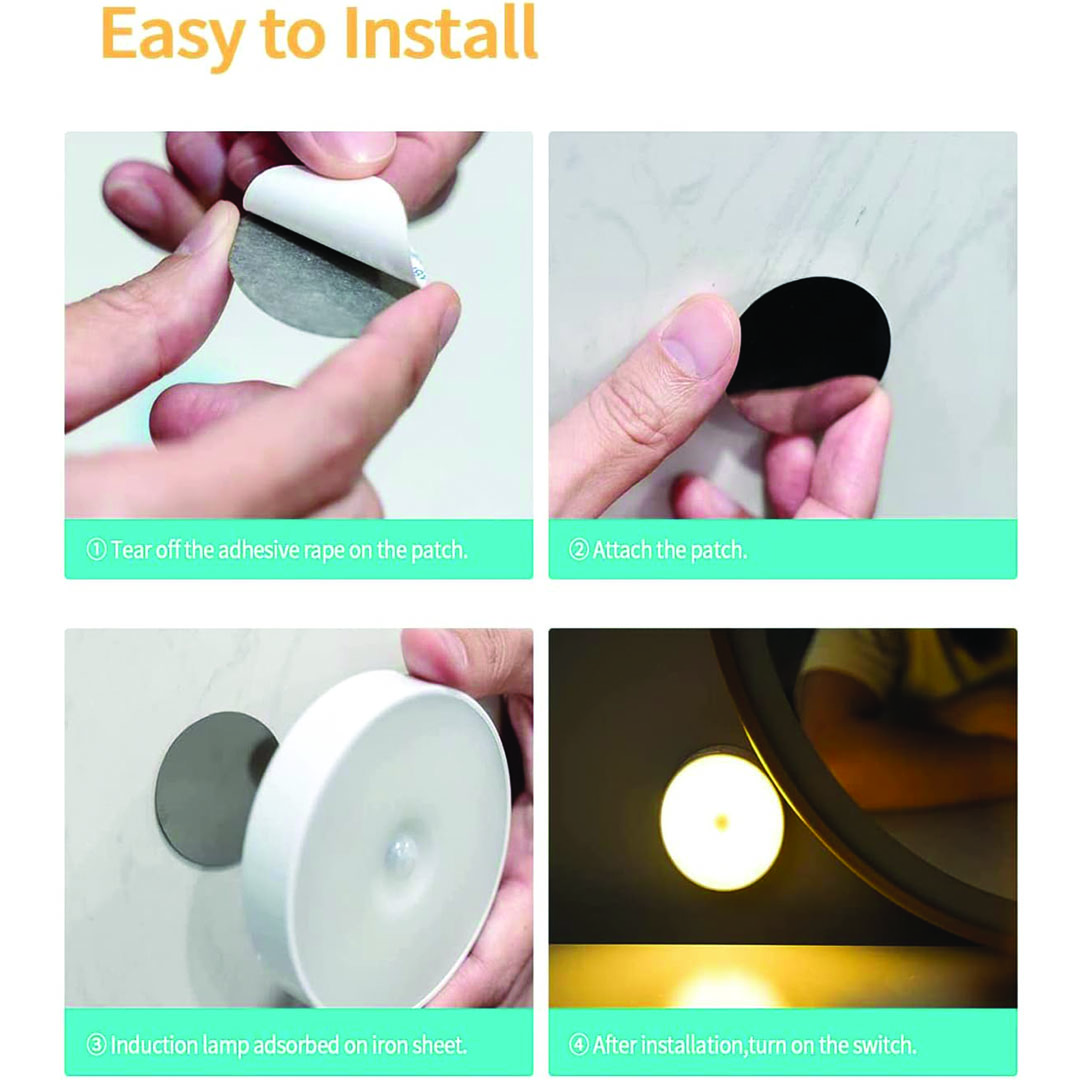 Easy to Install

① Tear off the adhesive rape on the patch.

② Attach the patch.

③ Induction lamp adsorbed on iron sheet.

④ After installation,turn on the switch.