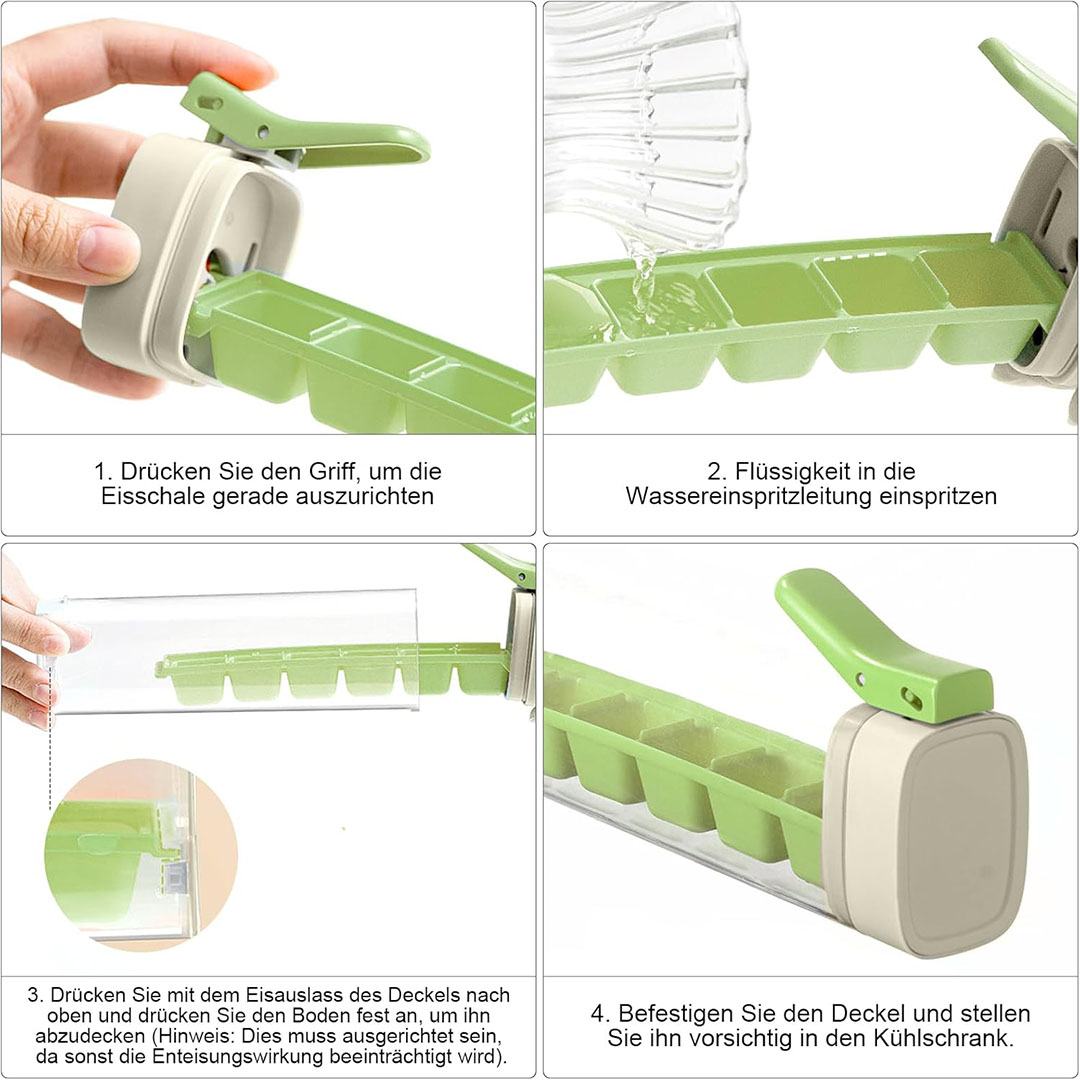 1. Drücken Sie den Griff, um die Eisschale gerade auszurichten

2. Flüssigkeit in die Wassereinspritzleitung einspritzen

3. Drücken Sie mit dem Eisauslass des Deckels nach oben und drücken Sie den Boden fest an, um ihn abzudecken (Hinweis: Dies muss ausgerichtet sein, da sonst die Enteisungswirkung beeinträchtigt wird).

4. Befestigen Sie den Deckel und stellen Sie ihn vorsichtig in den Kühlschrank.