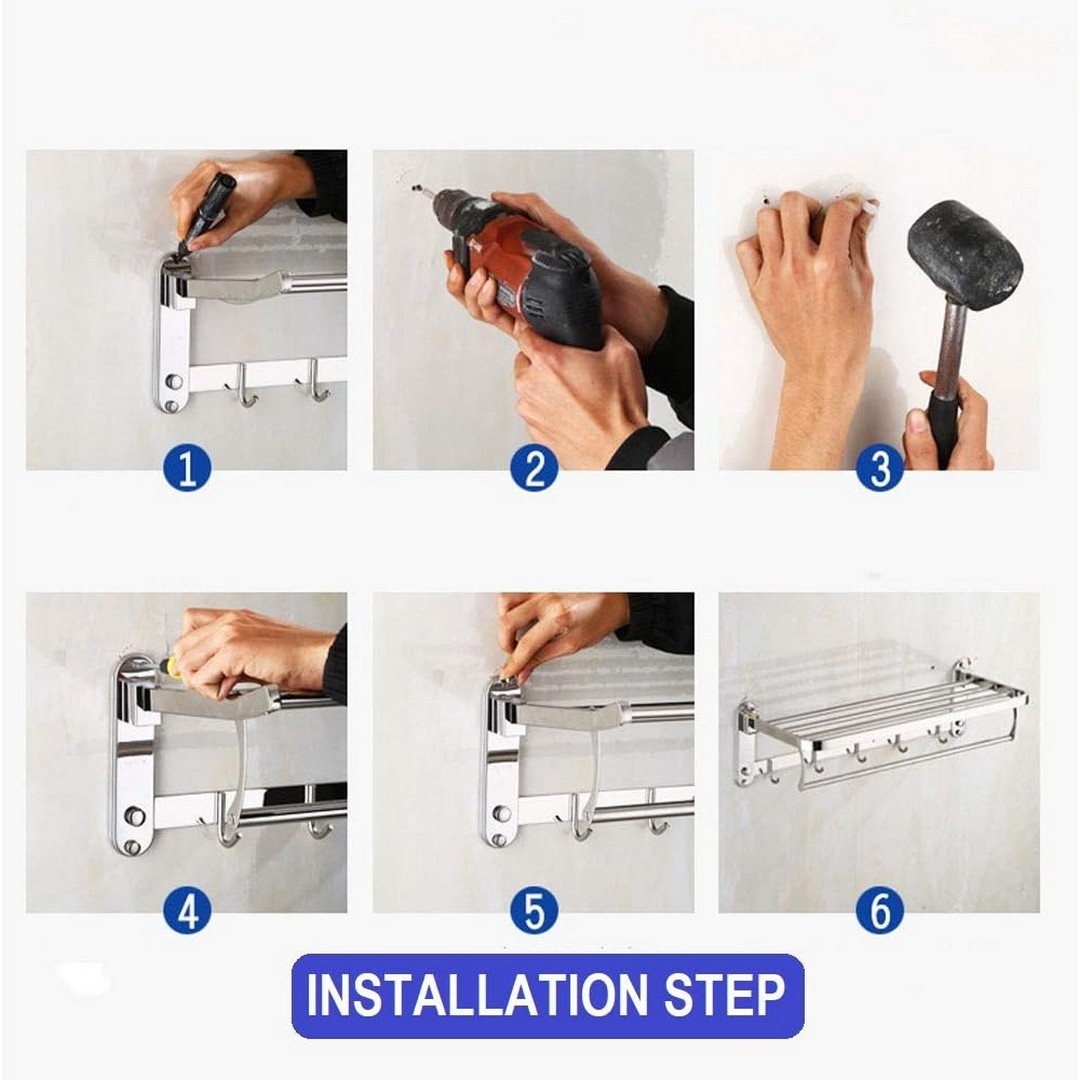 1
2
3
4
5
6
INSTALLATION STEP