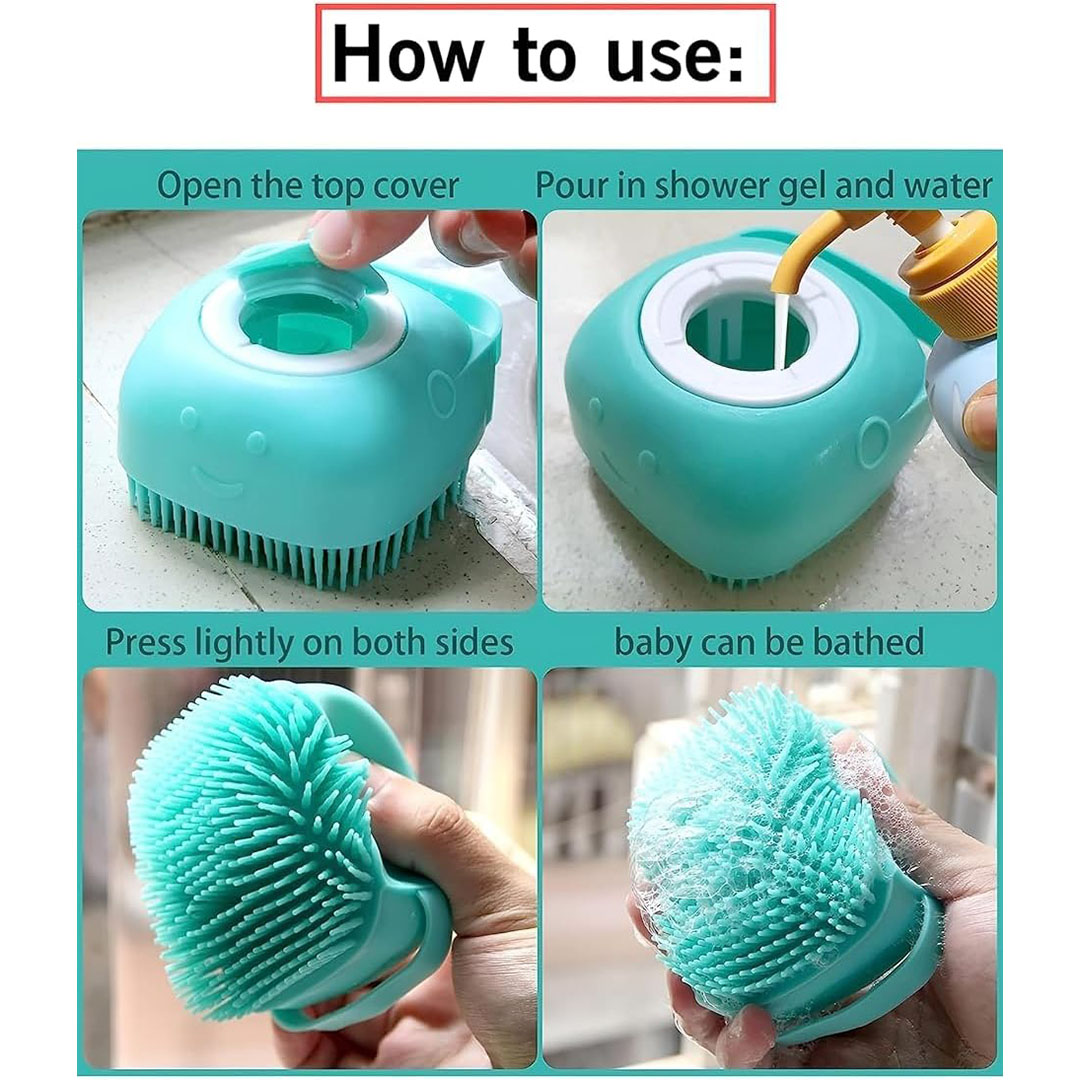 How to use:

Open the top cover

Pour in shower gel and water

Press lightly on both sides

baby can be bathed