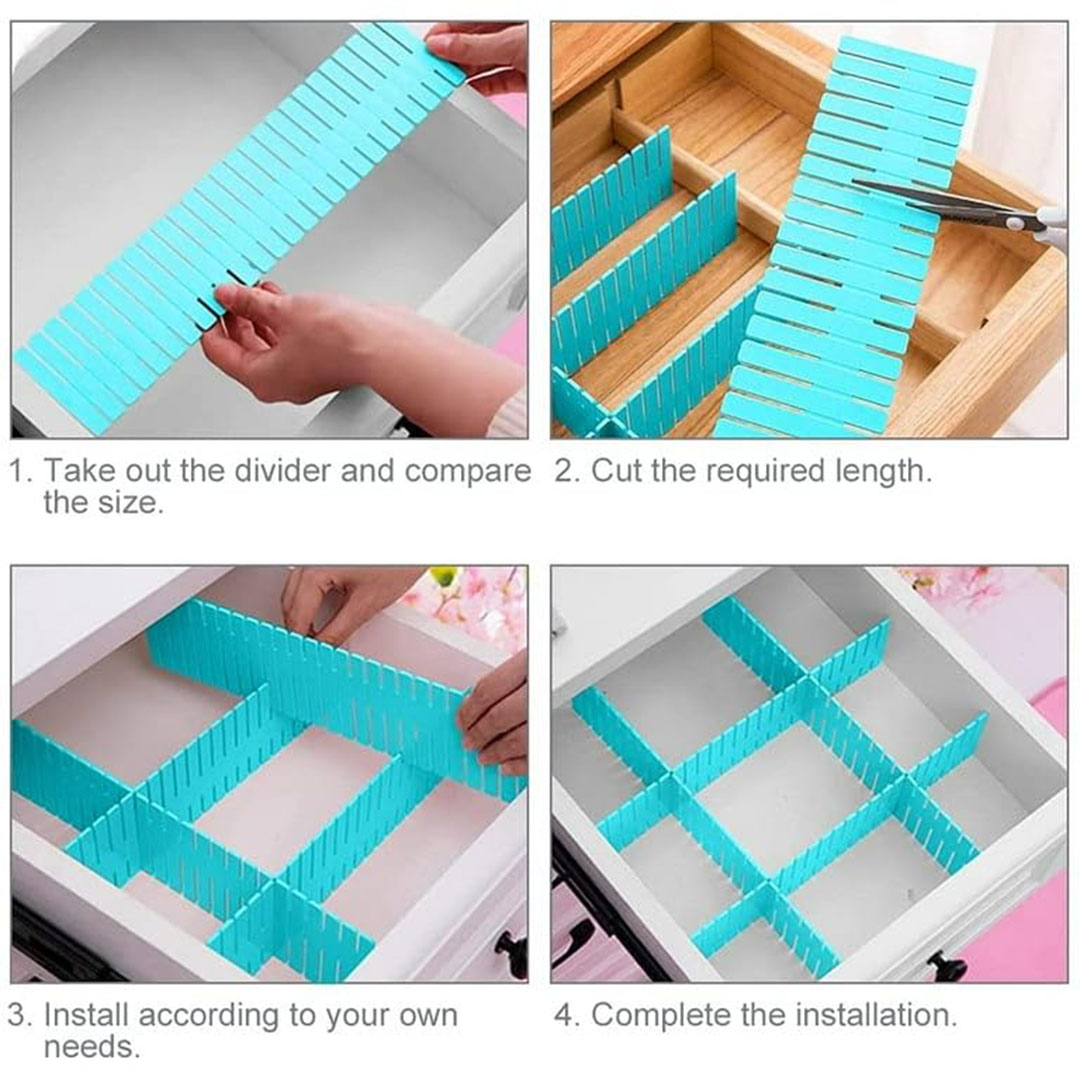 1. Take out the divider and compare the size.

2. Cut the required length.

3. Install according to your own needs.

4. Complete the installation.