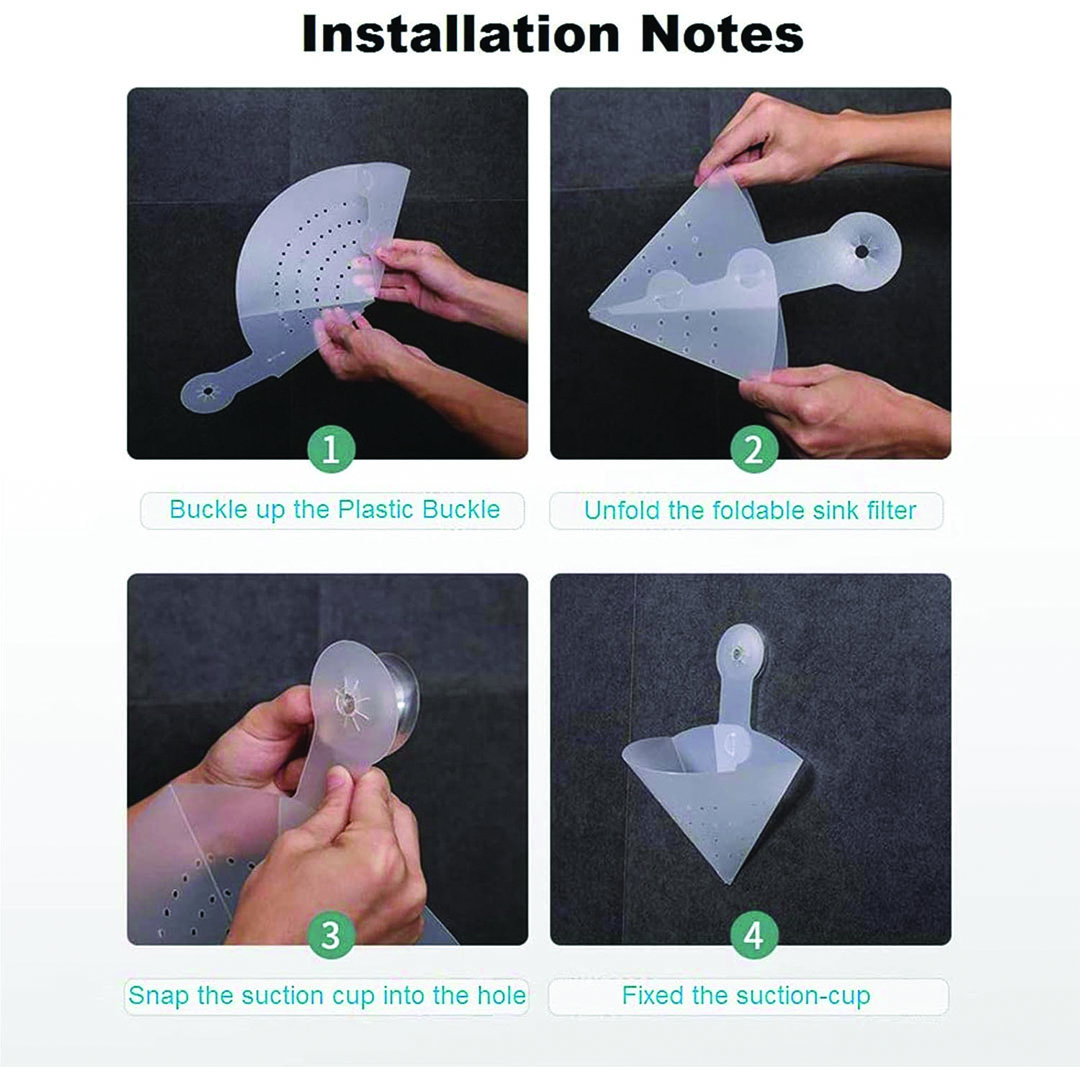 Installation Notes

1

Buckle up the Plastic Buckle

2

Unfold the foldable sink filter

3

Snap the suction cup into the hole

4

Fixed the suction-cup