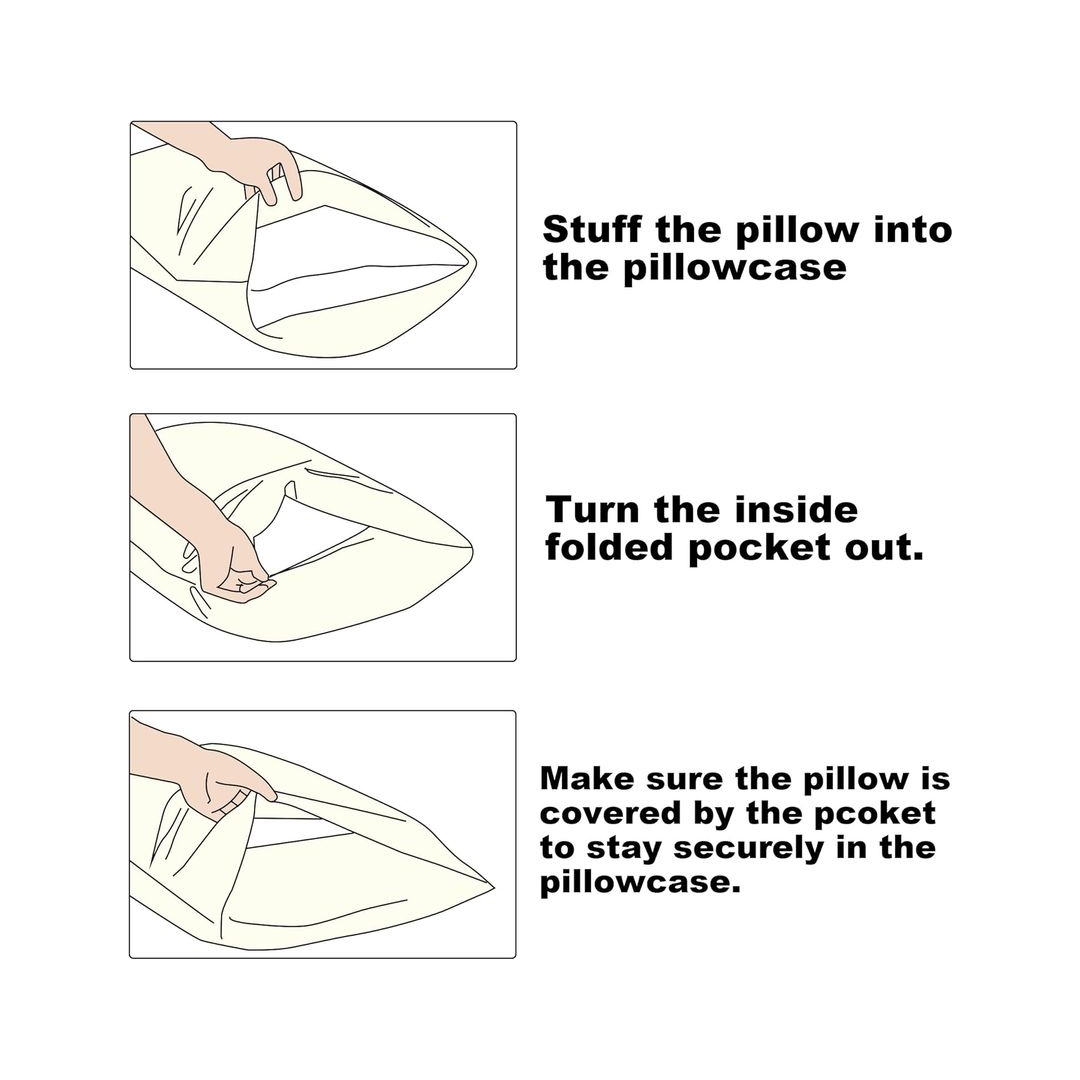 Stuff the pillow into the pillowcase

Turn the inside folded pocket out.

Make sure the pillow is covered by the pcoket to stay securely in the pillowcase.