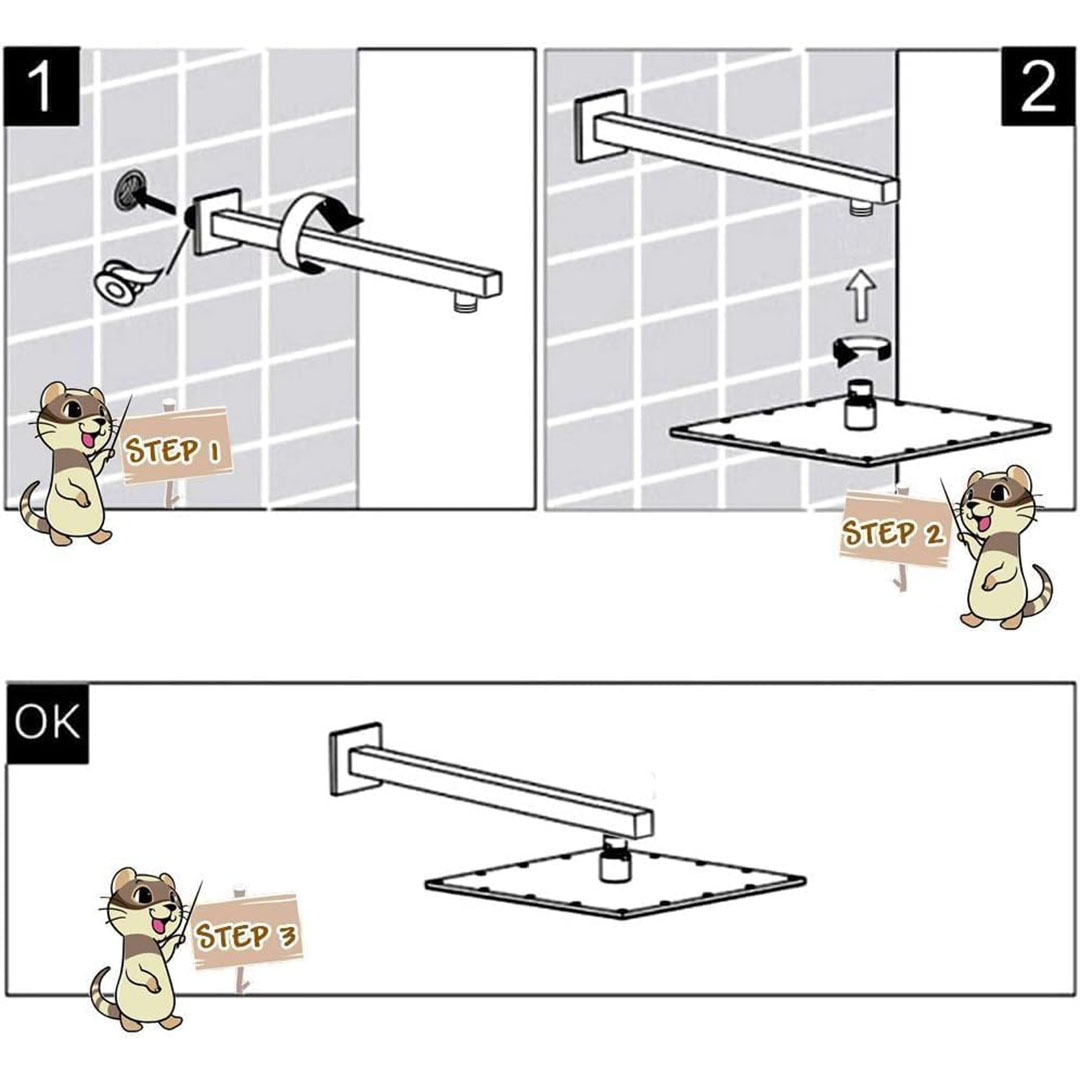 1

STEP 1

2

STEP 2

OK

STEP 3