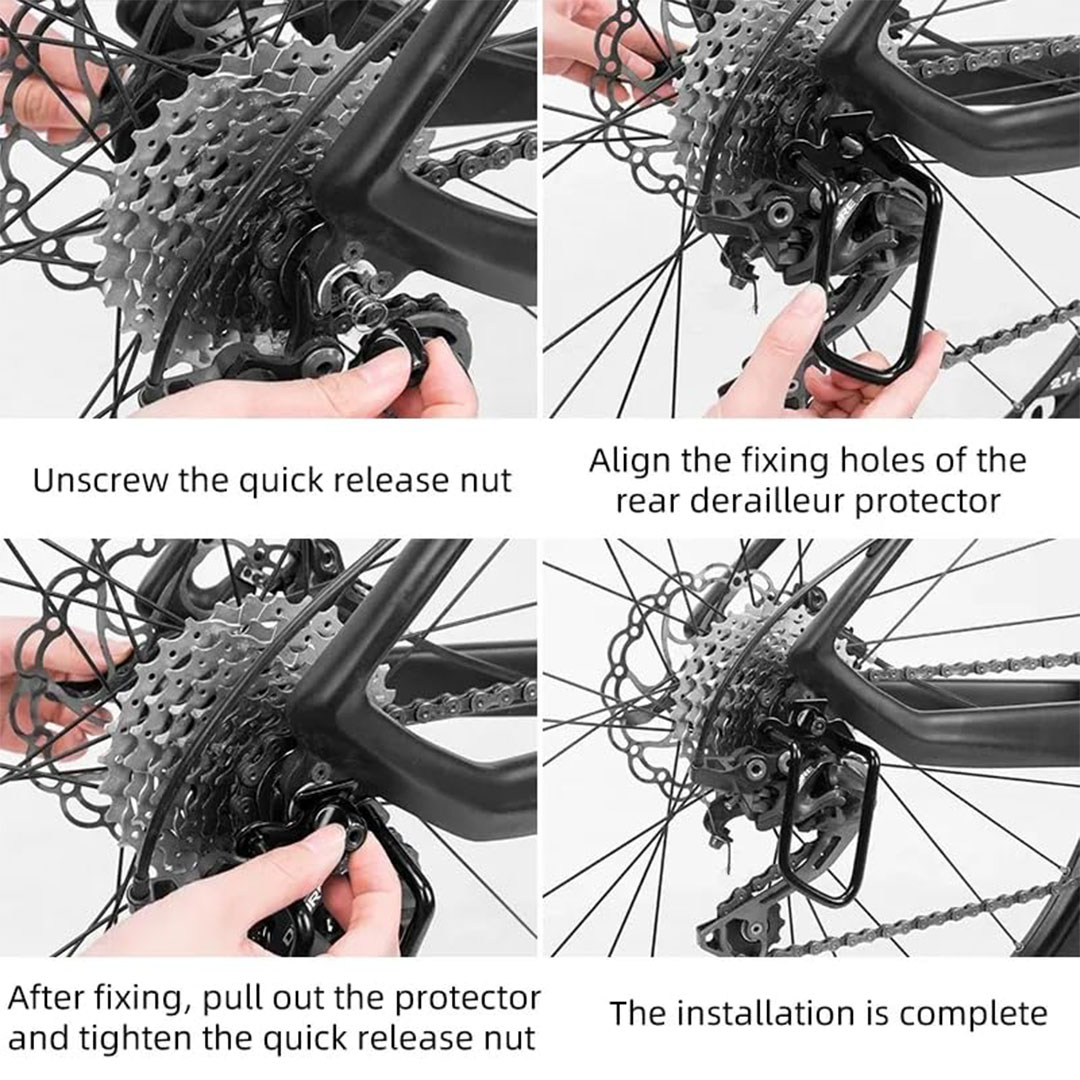 Unscrew the quick release nut

Align the fixing holes of the rear derailleur protector

After fixing, pull out the protector and tighten the quick release nut

The installation is complete