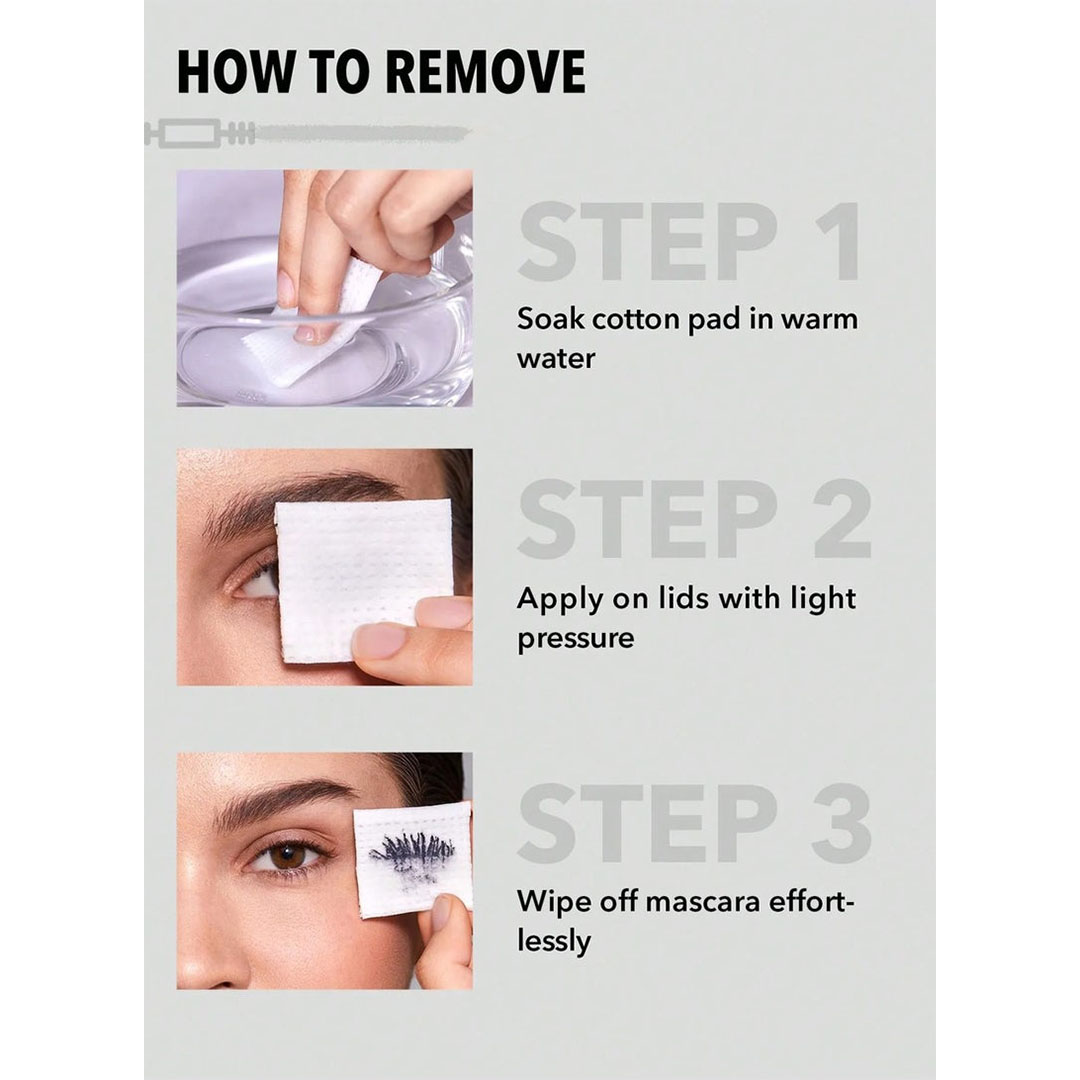 HOW TO REMOVE

STEP 1

Soak cotton pad in warm water

STEP 2

Apply on lids with light pressure

STEP 3

Wipe off mascara effortlessly