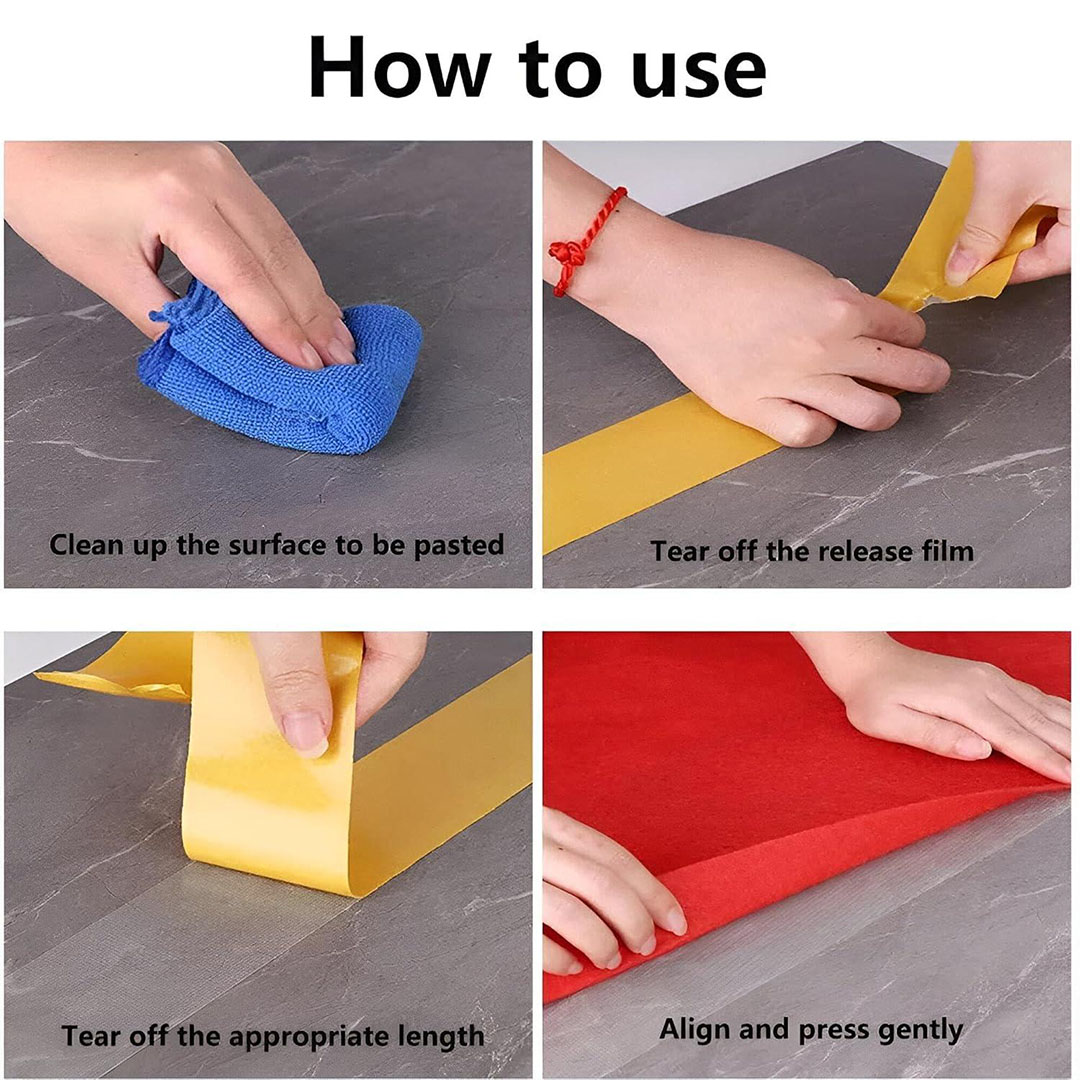 How to use

Clean up the surface to be pasted

Tear off the release film

Tear off the appropriate length

Align and press gently