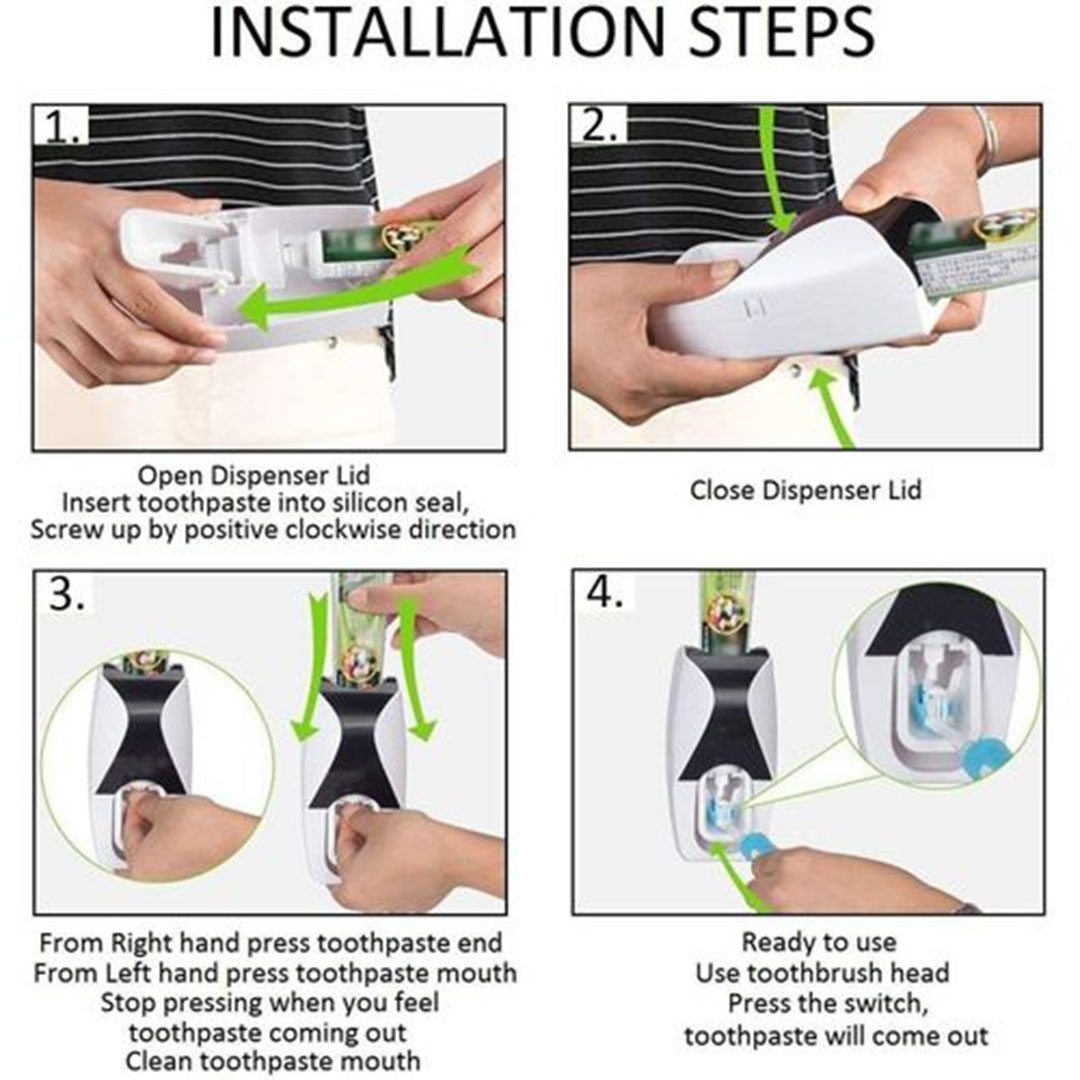 INSTALLATION STEPS

1.

Open Dispenser Lid
Insert toothpaste into silicon seal,
Screw up by positive clockwise direction

2.

Close Dispenser Lid

3.

From Right hand press toothpaste end
From Left hand press toothpaste mouth
Stop pressing when you feel
toothpaste coming out
Clean toothpaste mouth

4.

Ready to use
Use toothbrush head
Press the switch,
toothpaste will come out