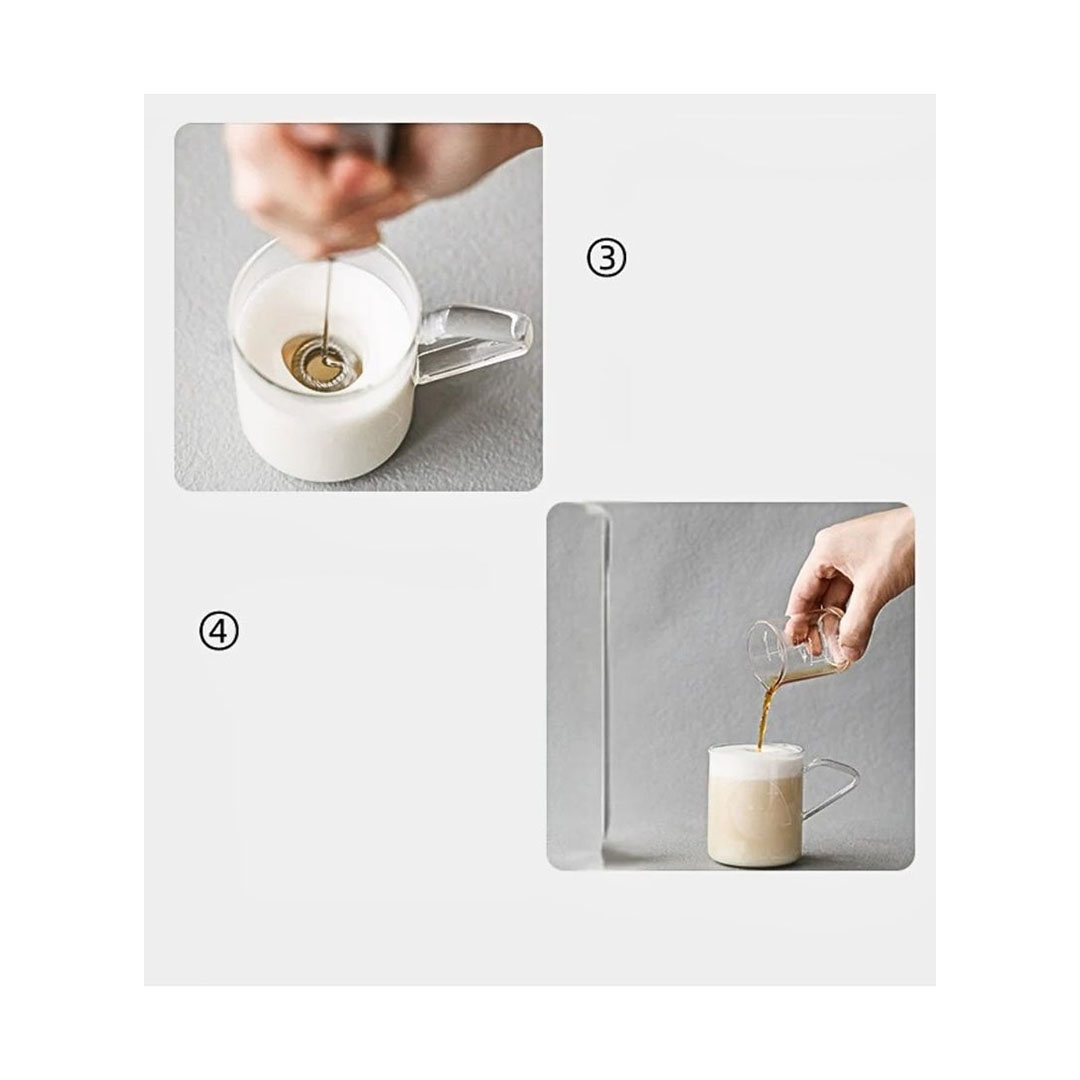 ③

④