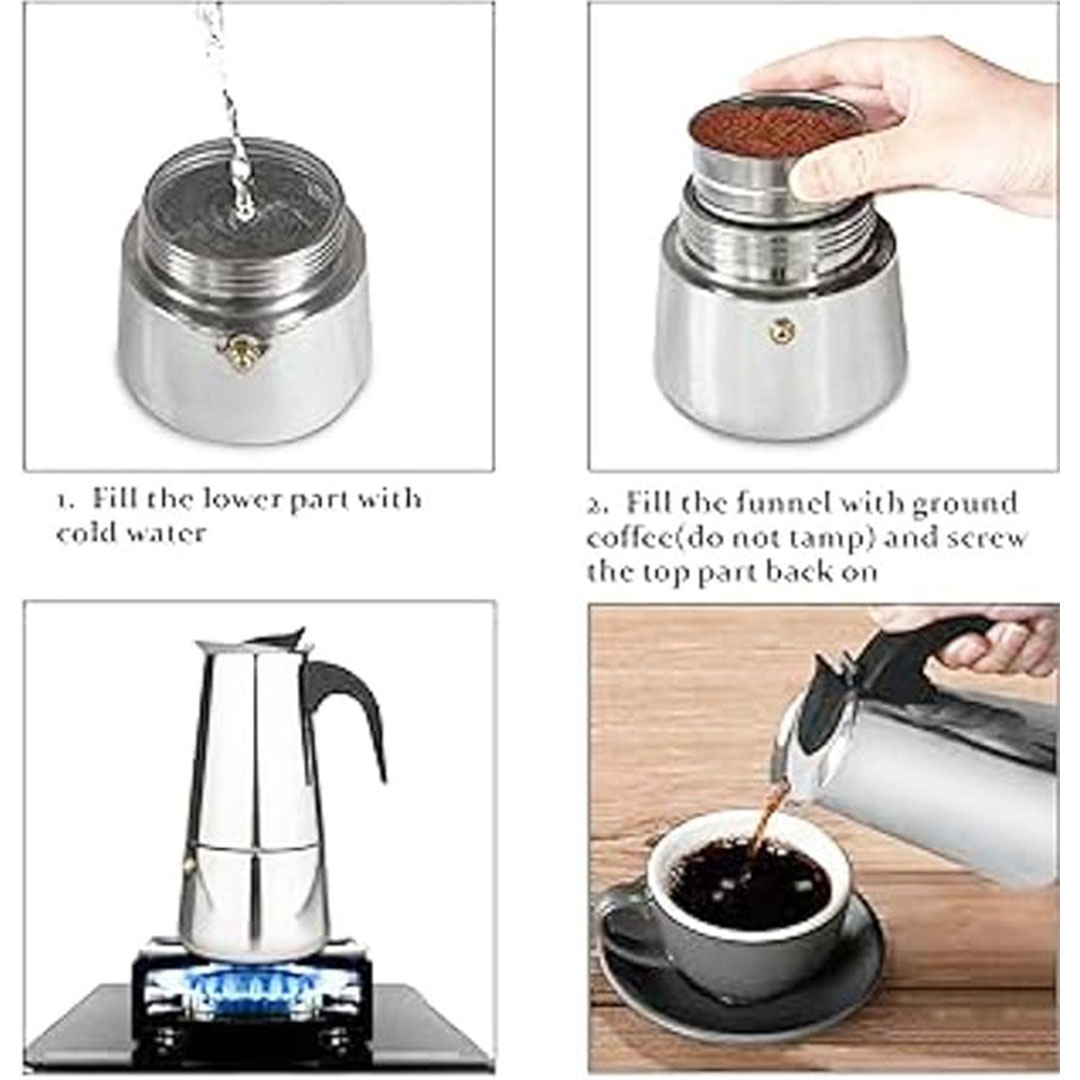 1. Fill the lower part with cold water

2. Fill the funnel with ground coffee(do not tamp) and screw the top part back on