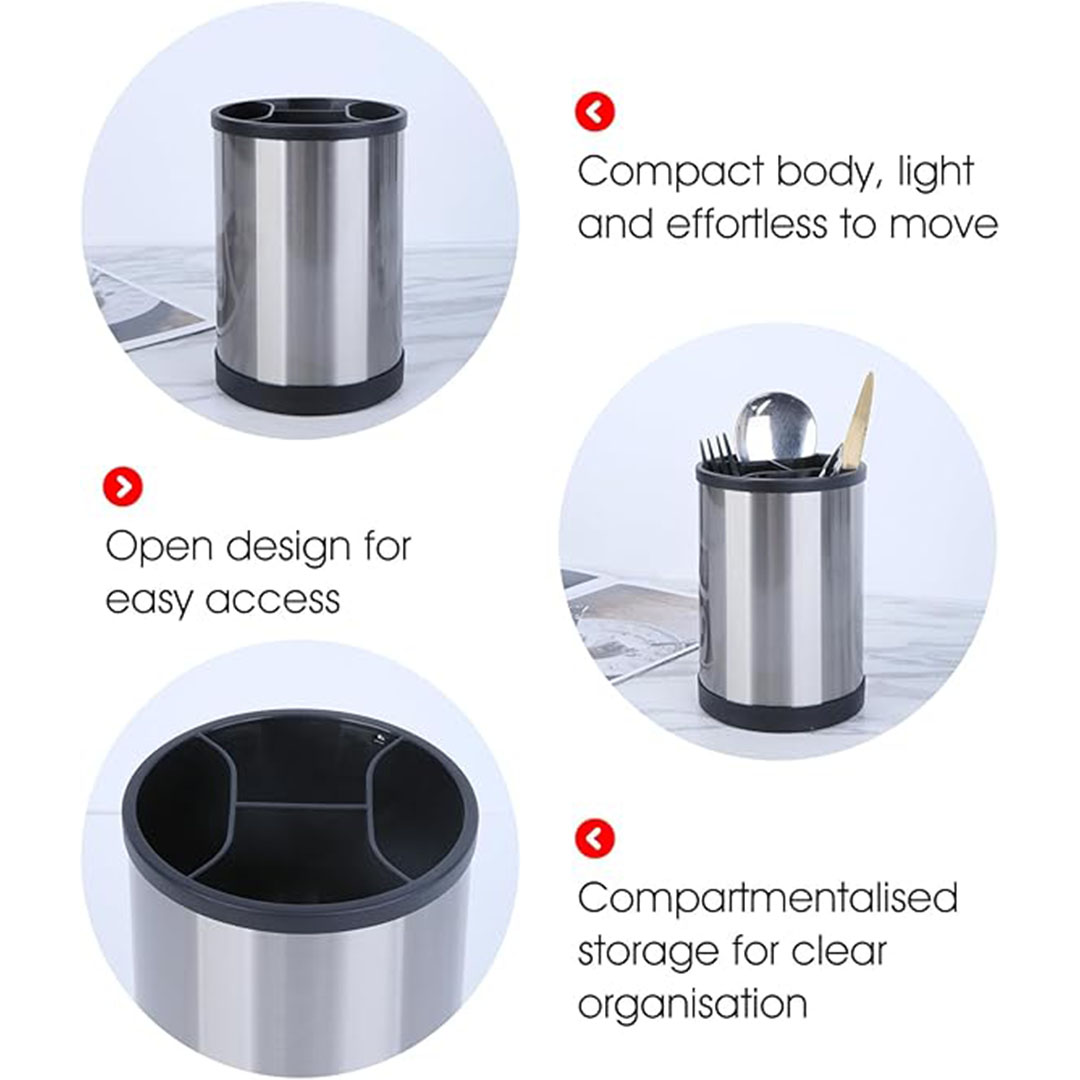 Compact body, light and effortless to move

Open design for easy access

Compartmentalised storage for clear organisation