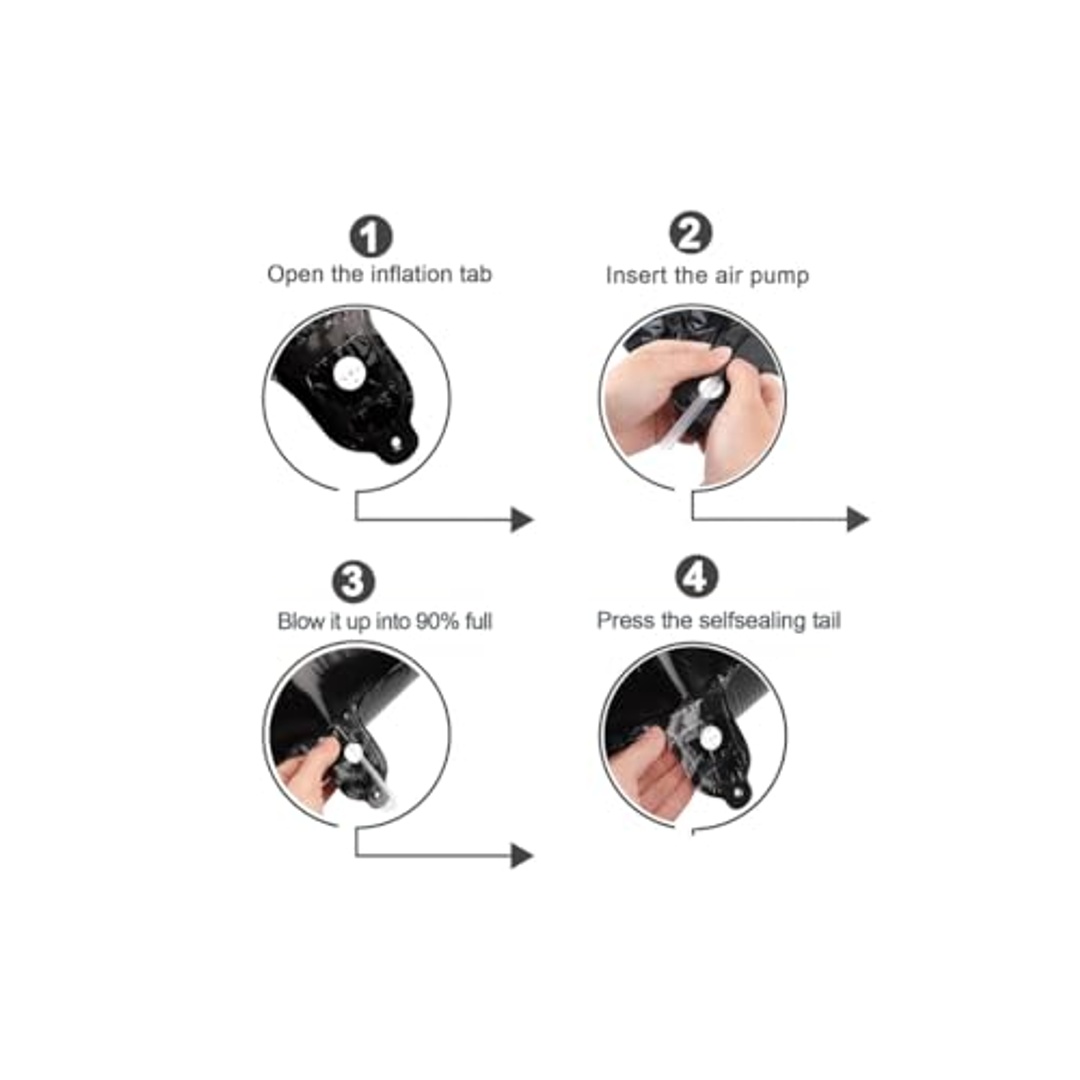 1
Open the inflation tab

2
Insert the air pump

3
Blow it up into 90% full

4
Press the selfsealing tail