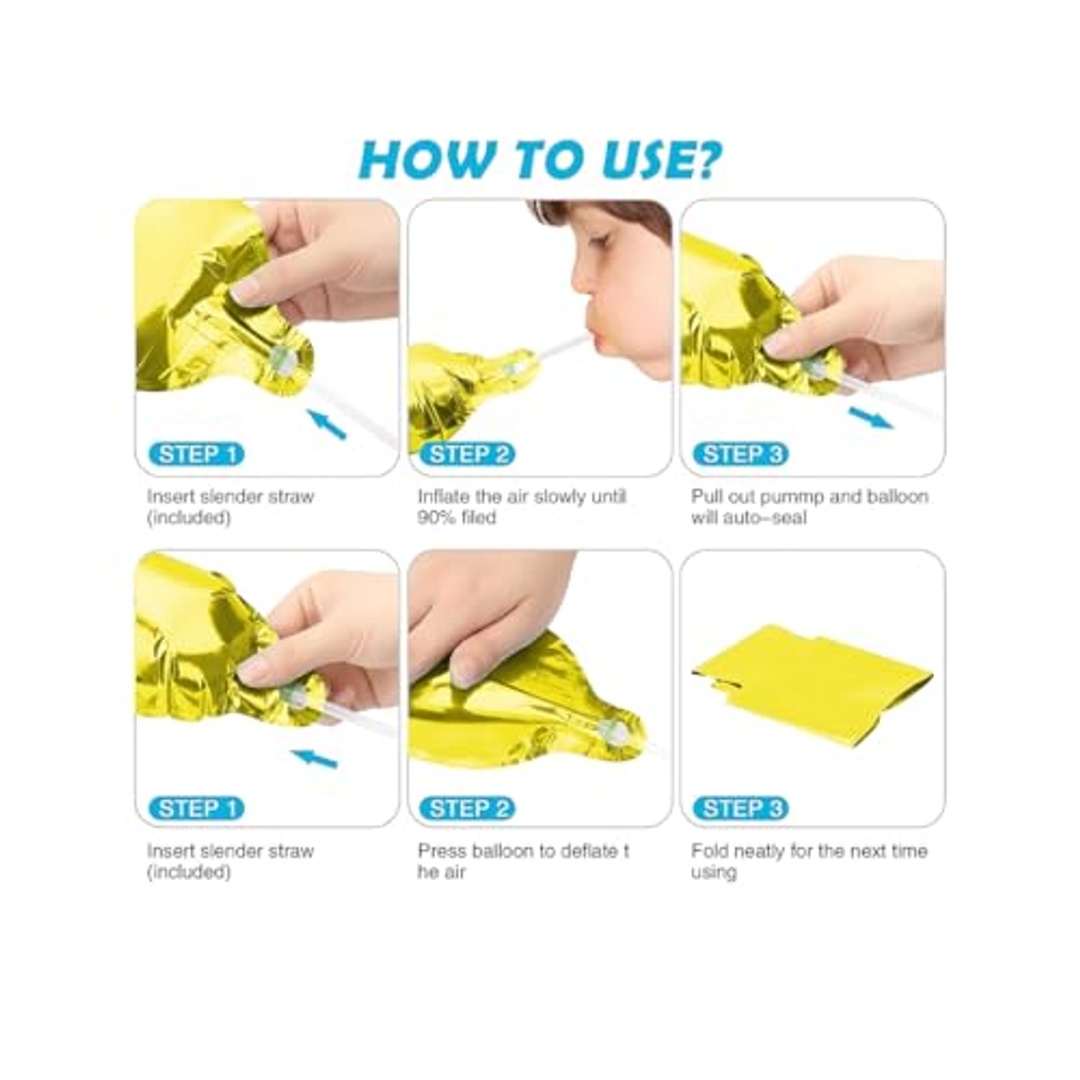 HOW TO USE?

STEP 1
Insert slender straw (included)

STEP 2
Inflate the air slowly until 90% filed

STEP 3
Pull out pummp and balloon will auto-seal

STEP 1
Insert slender straw (included)

STEP 2
Press balloon to deflate t he air

STEP 3
Fold neatly for the next time using