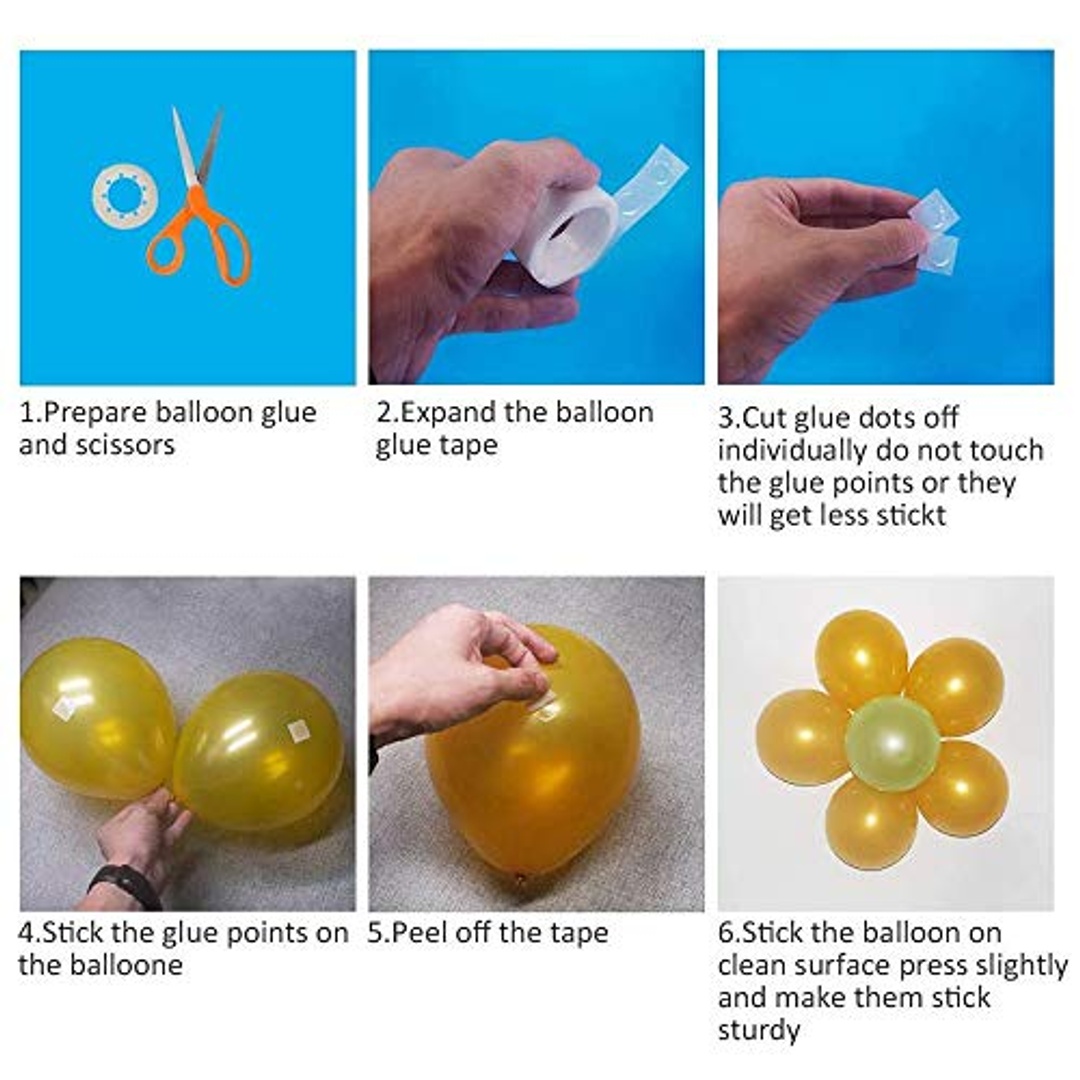 1.Prepare balloon glue and scissors

2.Expand the balloon glue tape

3.Cut glue dots off individually do not touch the glue points or they will get less stickt

4.Stick the glue points on the balloone

5.Peel off the tape

6.Stick the balloon on clean surface press slightly and make them stick sturdy