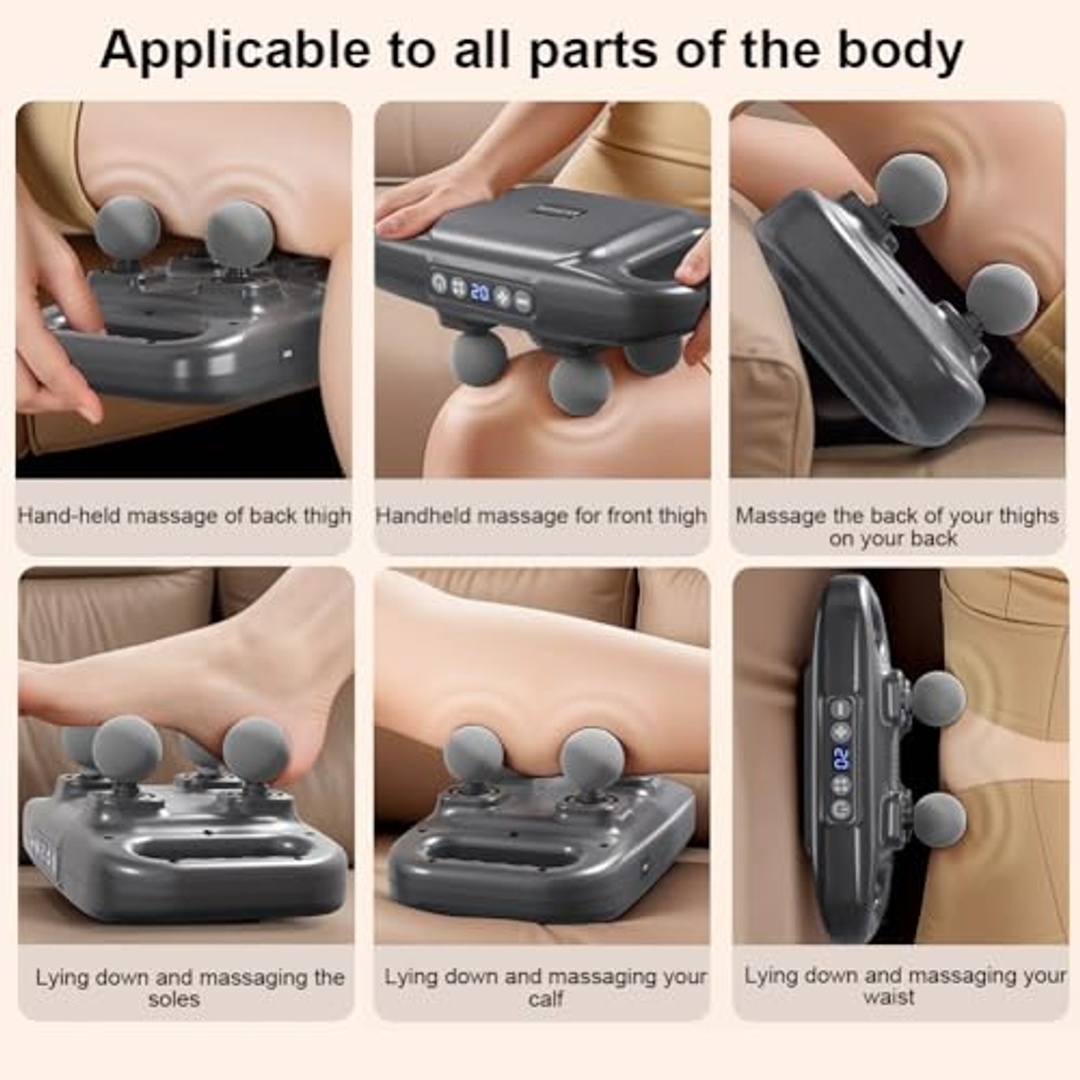 Applicable to all parts of the body

20

Hand-held massage of back thigh

Handheld massage for front thigh

Massage the back of your thighs on your back

02

Lying down and massaging the soles

Lying down and massaging your calf

Lying down and massaging your waist