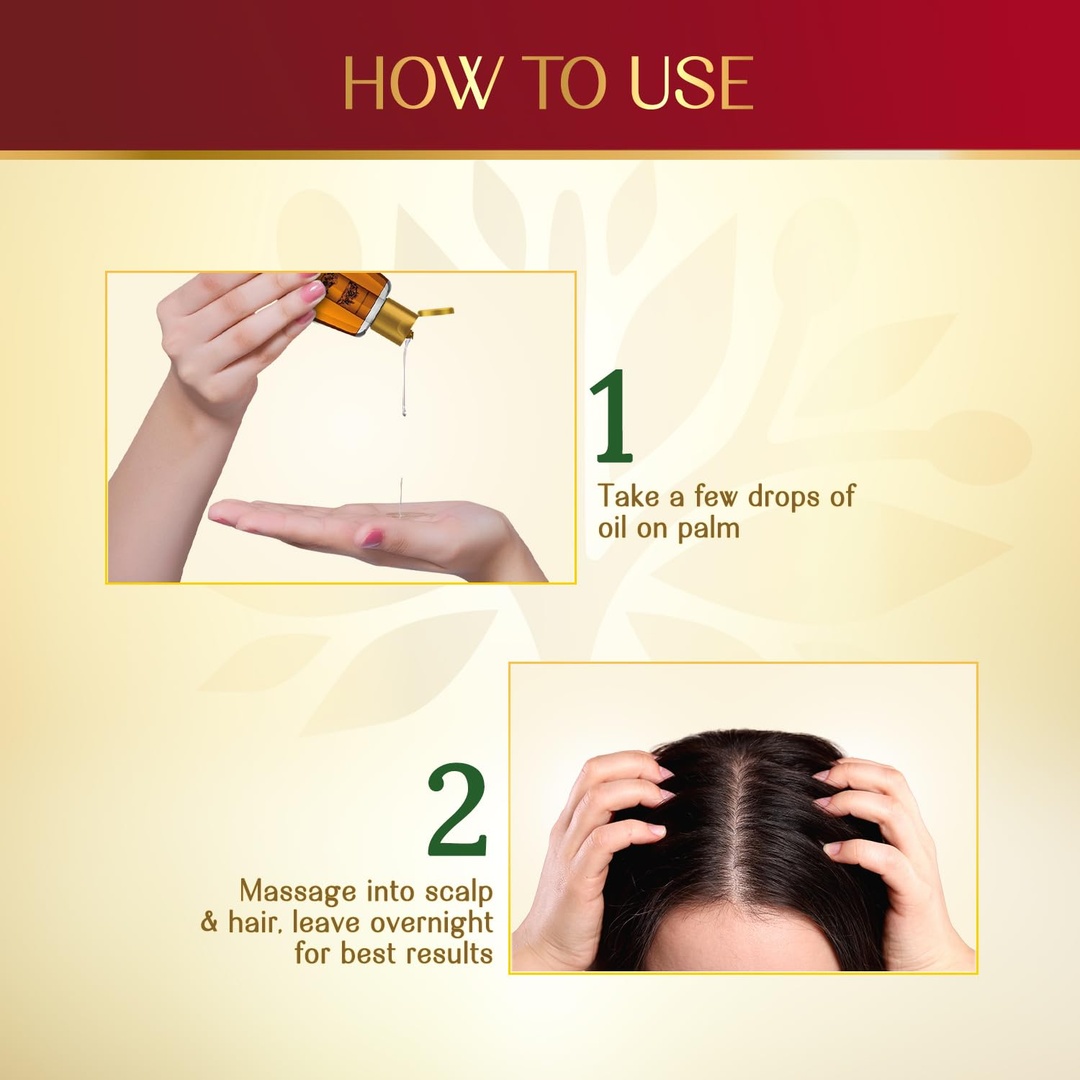 HOW TO USE

1

Take a few drops of oil on palm

2

Massage into scalp & hair, leave overnight for best results