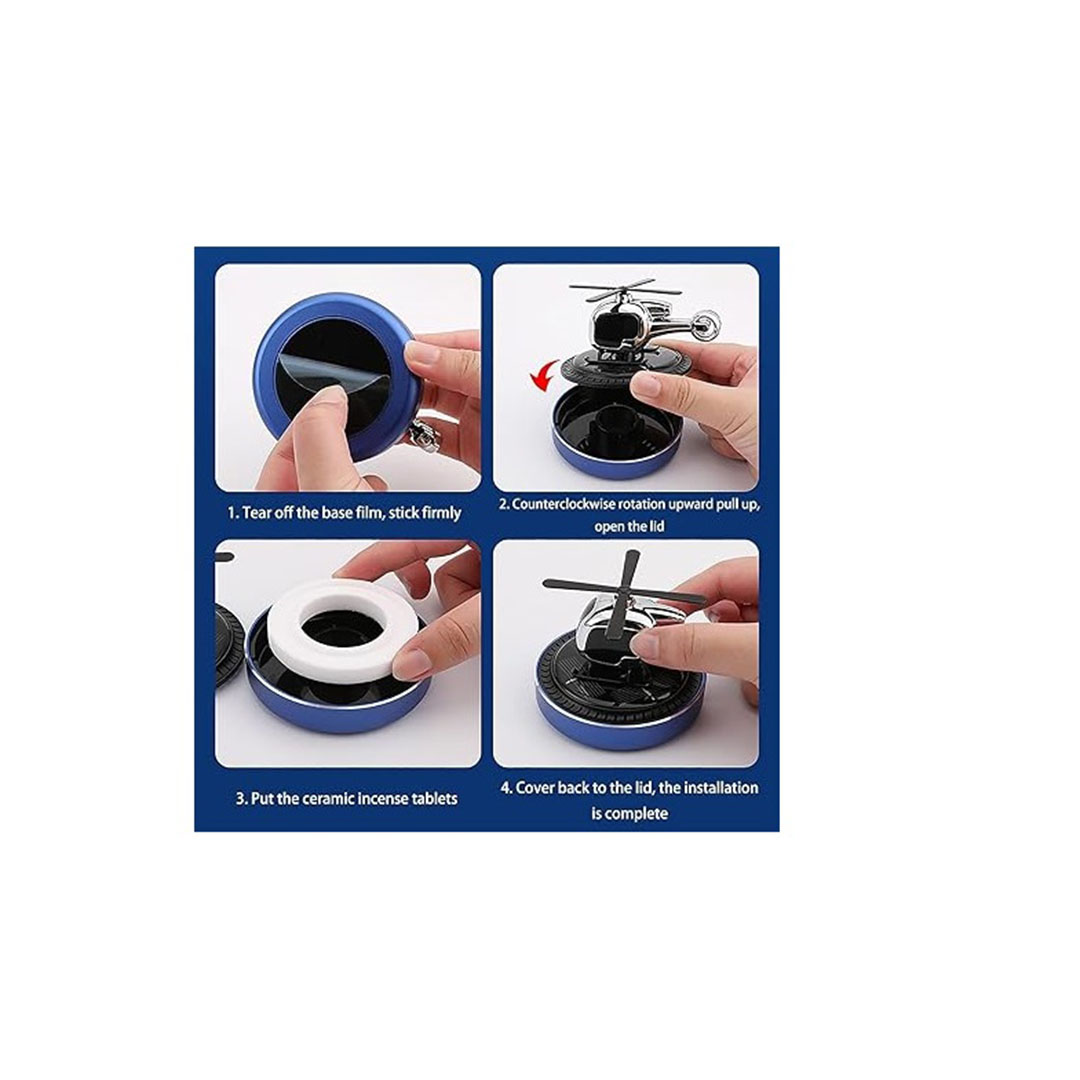 1. Tear off the base film, stick firmly

2. Counterclockwise rotation upward pull up, open the lid

3. Put the ceramic incense tablets

4. Cover back to the lid, the installation is complete