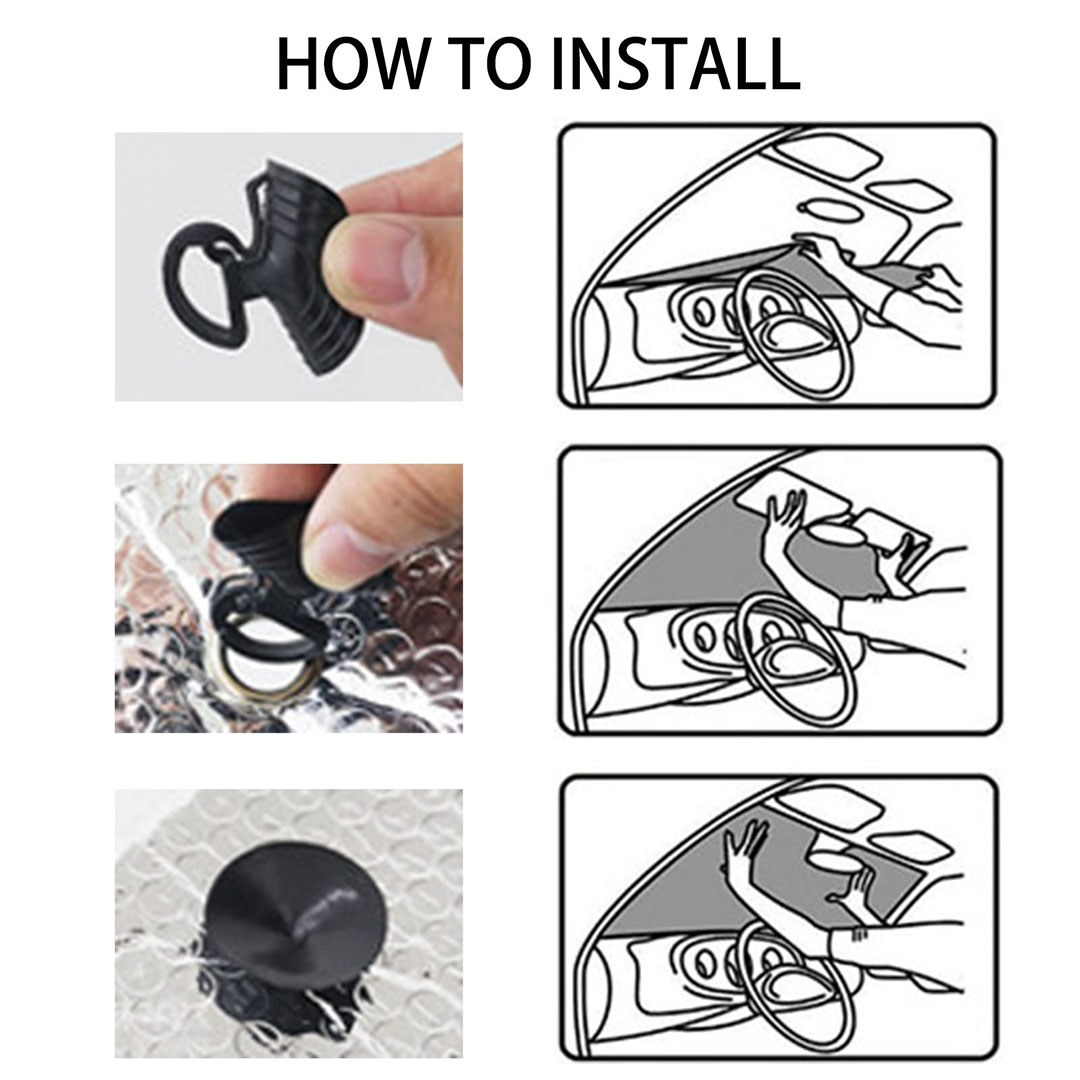 HOW TO INSTALL