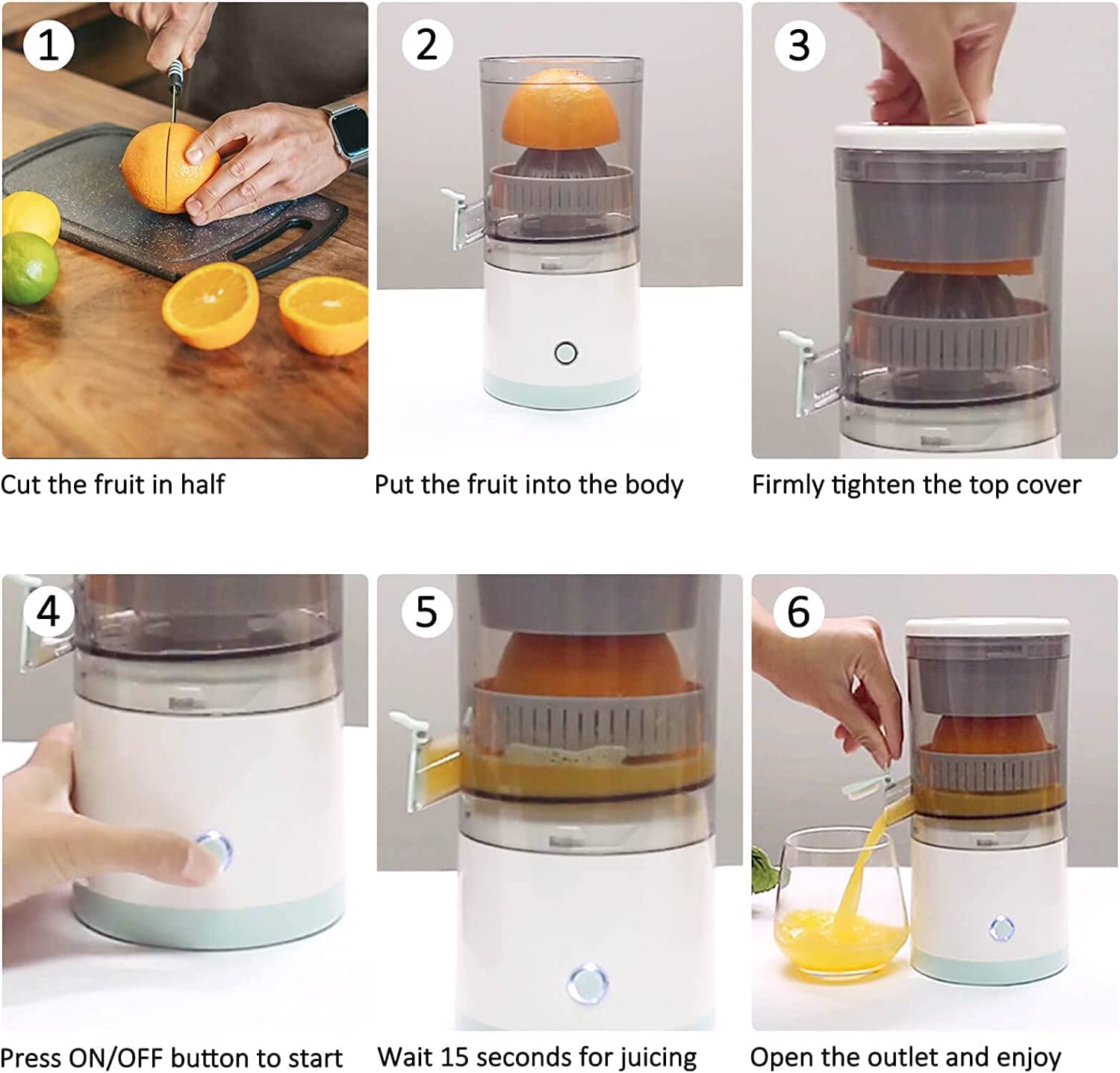 1
Cut the fruit in half

2
Put the fruit into the body

3
Firmly tighten the top cover

4
Press ON/OFF button to start

5
Wait 15 seconds for juicing

6
Open the outlet and enjoy