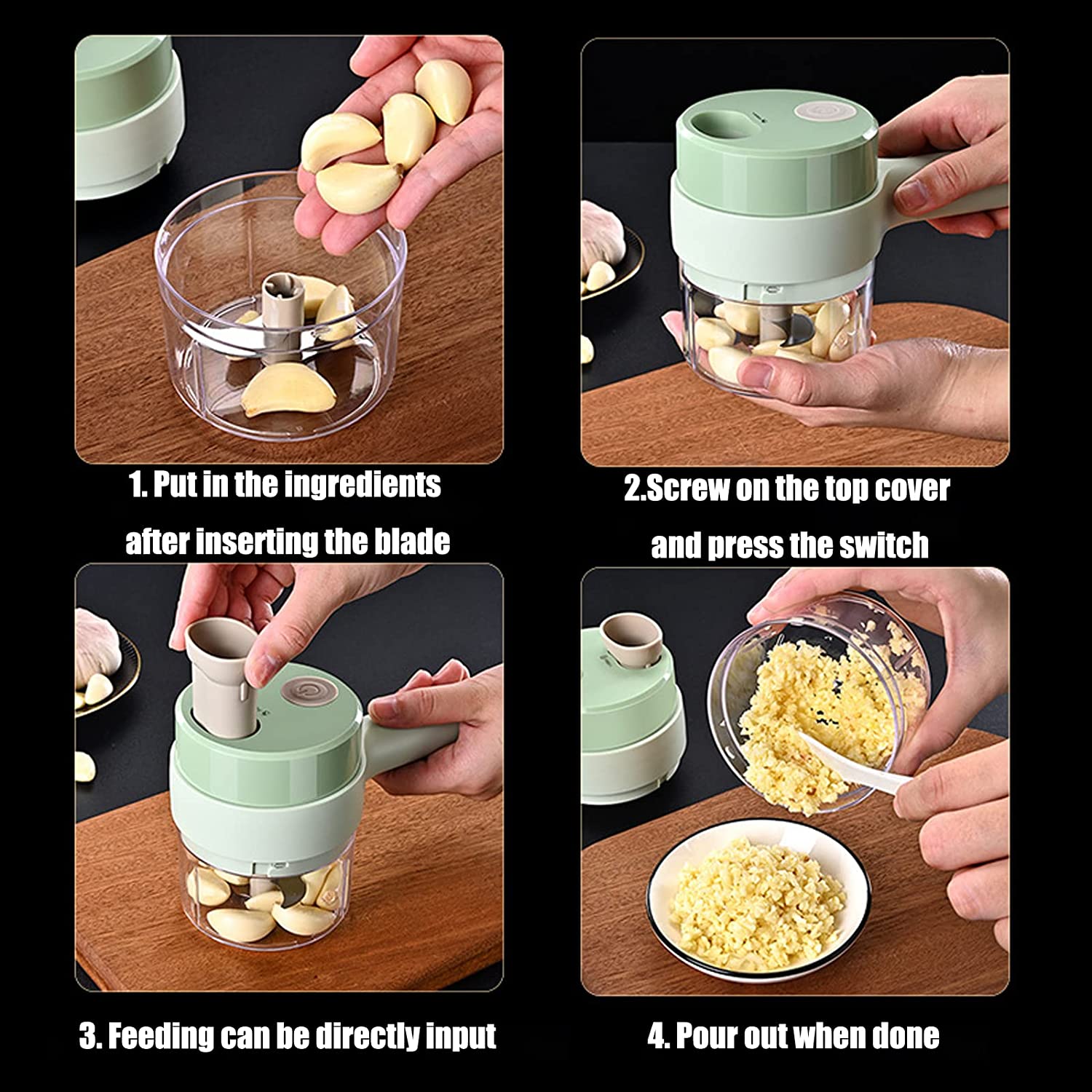 1. Put in the ingredients after inserting the blade

2.Screw on the top cover and press the switch

3. Feeding can be directly input

4. Pour out when done