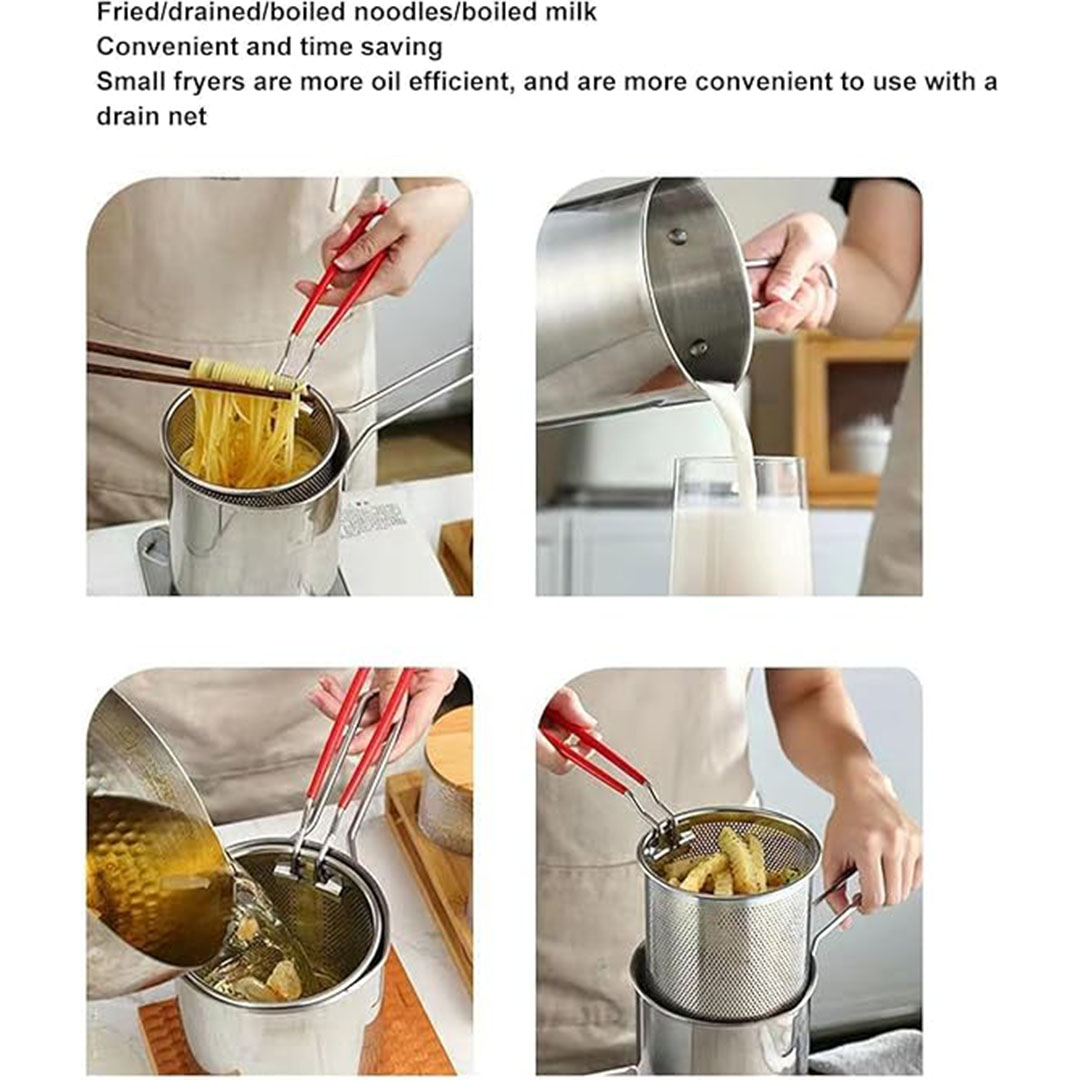 Fried/drained/boiled noodles/boiled milk
Convenient and time saving
Small fryers are more oil efficient, and are more convenient to use with a drain net