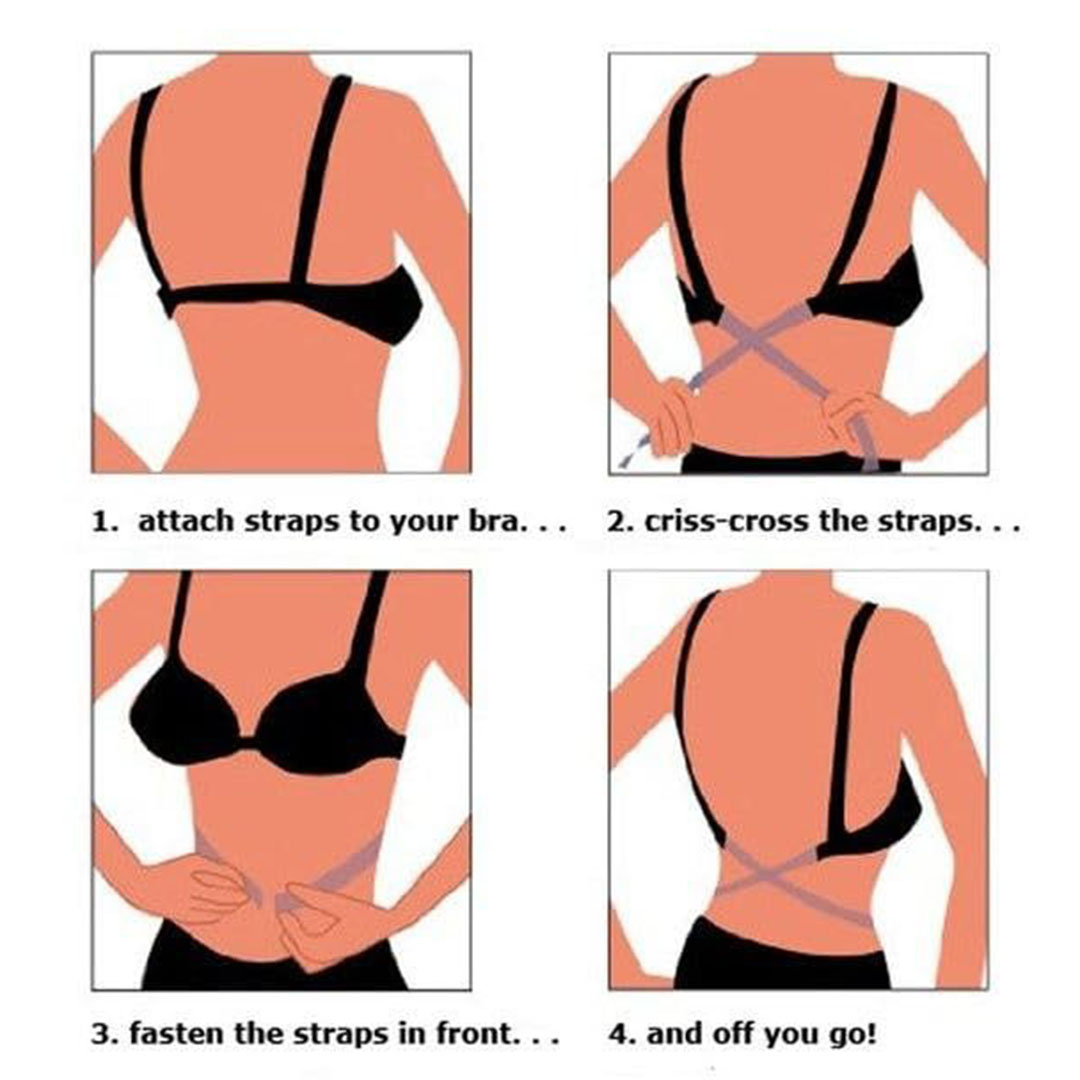 1. attach straps to your bra. . .

2. criss-cross the straps. . .

3. fasten the straps in front. . .

4. and off you go!