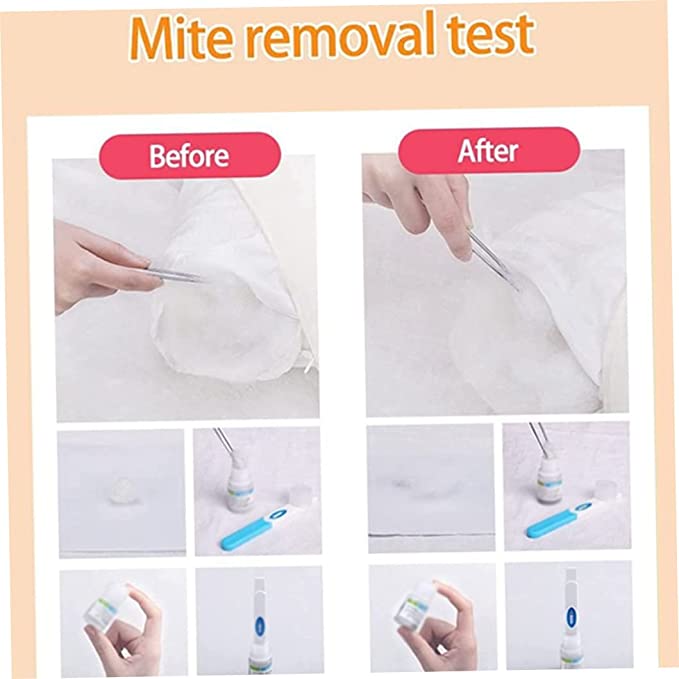 Mite removal test

Before

After