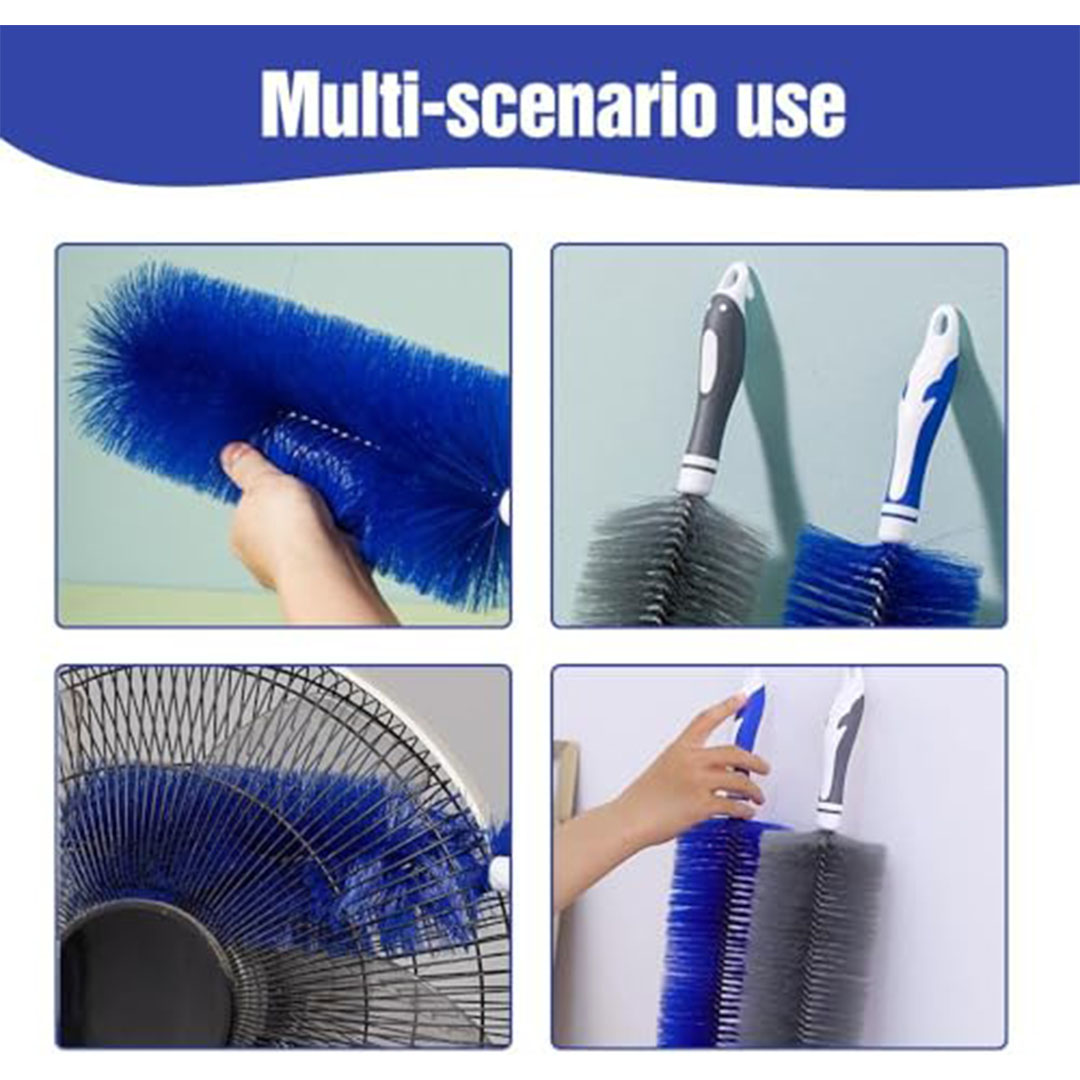 Multi-scenario use