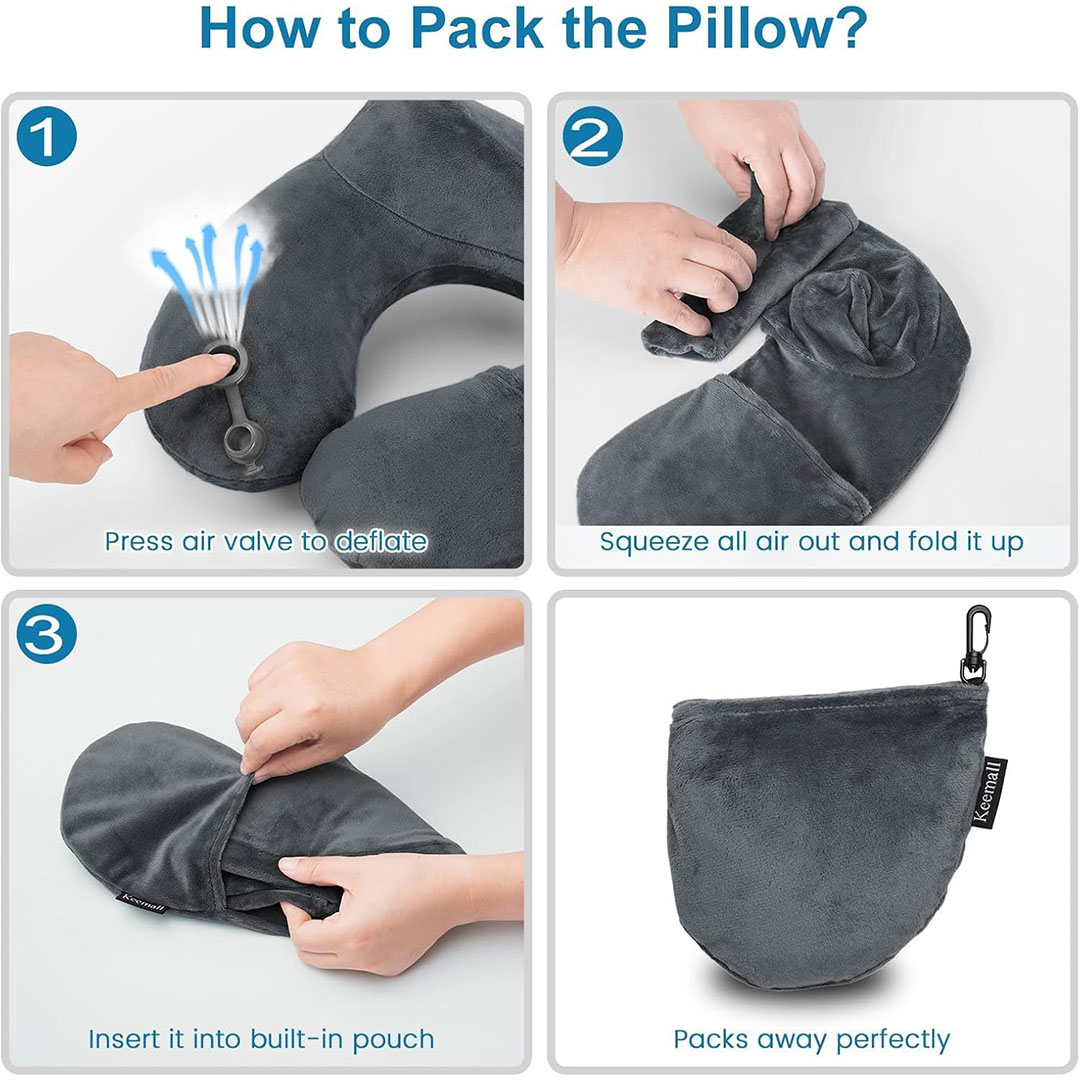 How to Pack the Pillow?

1

Press air valve to deflate

2

Squeeze all air out and fold it up

3

Keemall

Insert it into built-in pouch

Keemall

Packs away perfectly