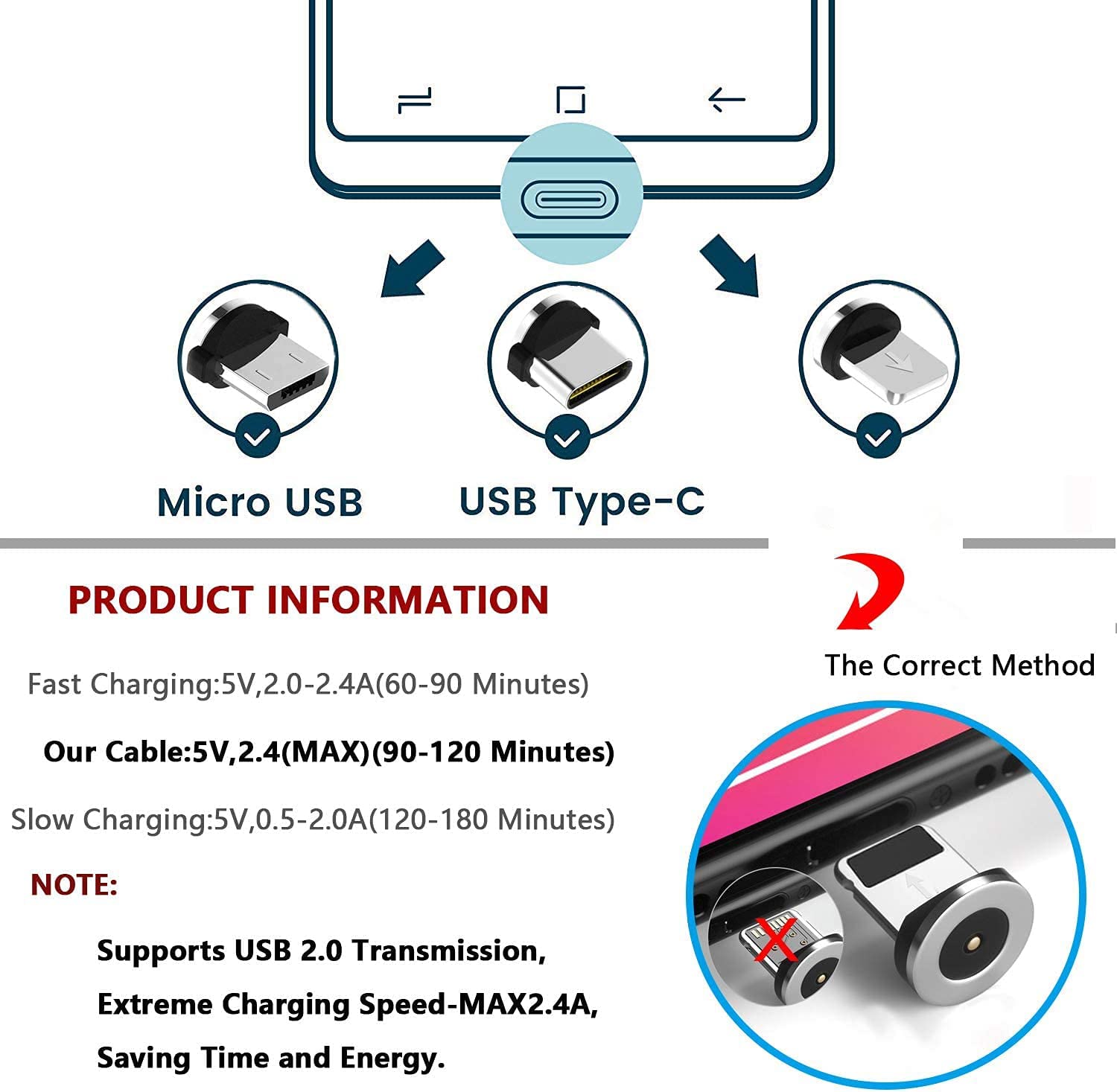 Micro USB

USB Type-C

PRODUCT INFORMATION

Fast Charging:5V,2.0-2.4A(60-90 Minutes)

Our Cable:5V,2.4(MAX)(90-120 Minutes)

Slow Charging:5V,0.5-2.0A(120-180 Minutes)

NOTE:

Supports USB 2.0 Transmission,

Extreme Charging Speed-MAX2.4A,

Saving Time and Energy.

The Correct Method