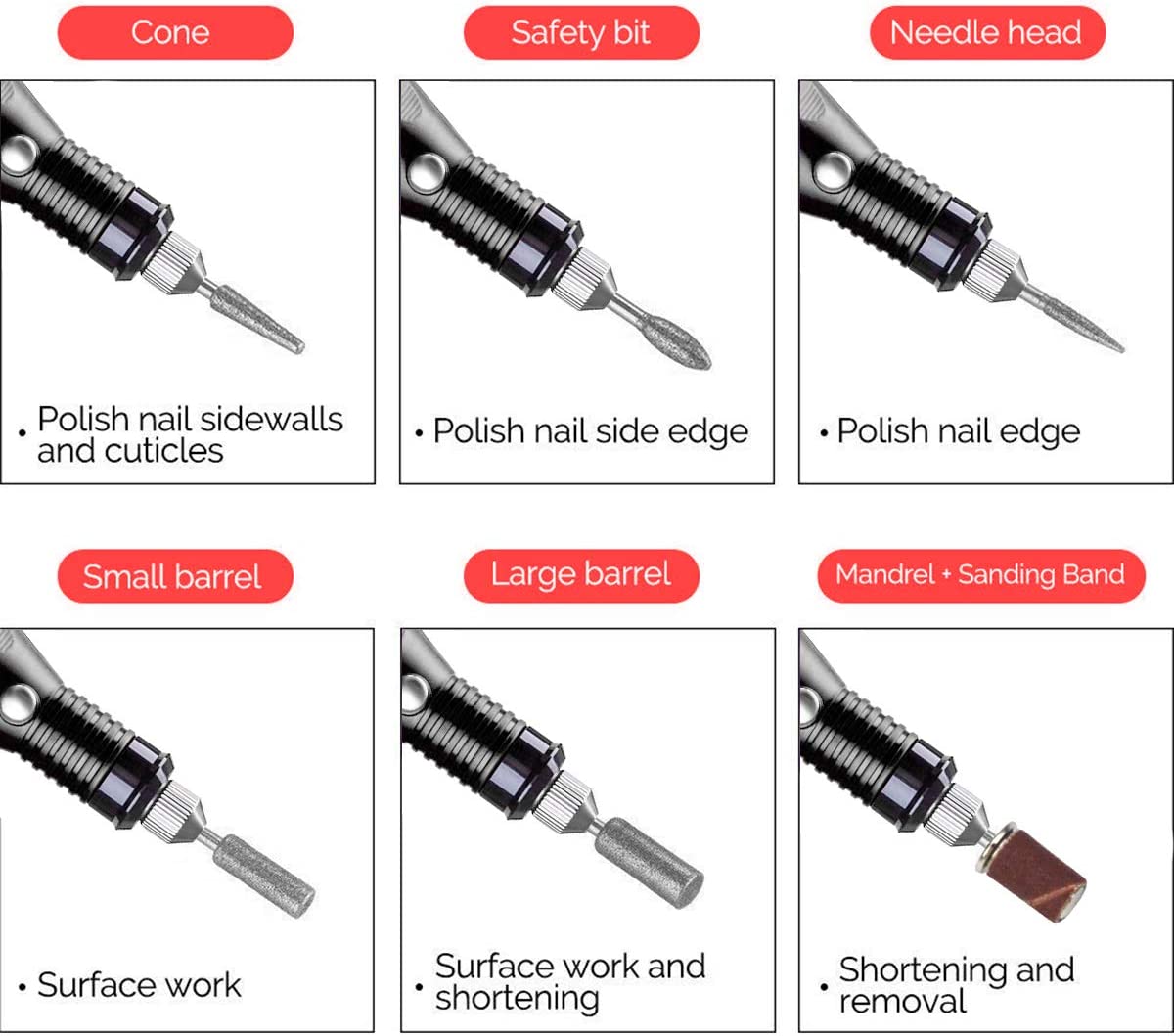 Cone

• Polish nail sidewalls and cuticles

Safety bit

• Polish nail side edge

Needle head

• Polish nail edge

Small barrel

• Surface work

Large barrel

• Surface work and shortening

Mandrel + Sanding Band

• Shortening and removal