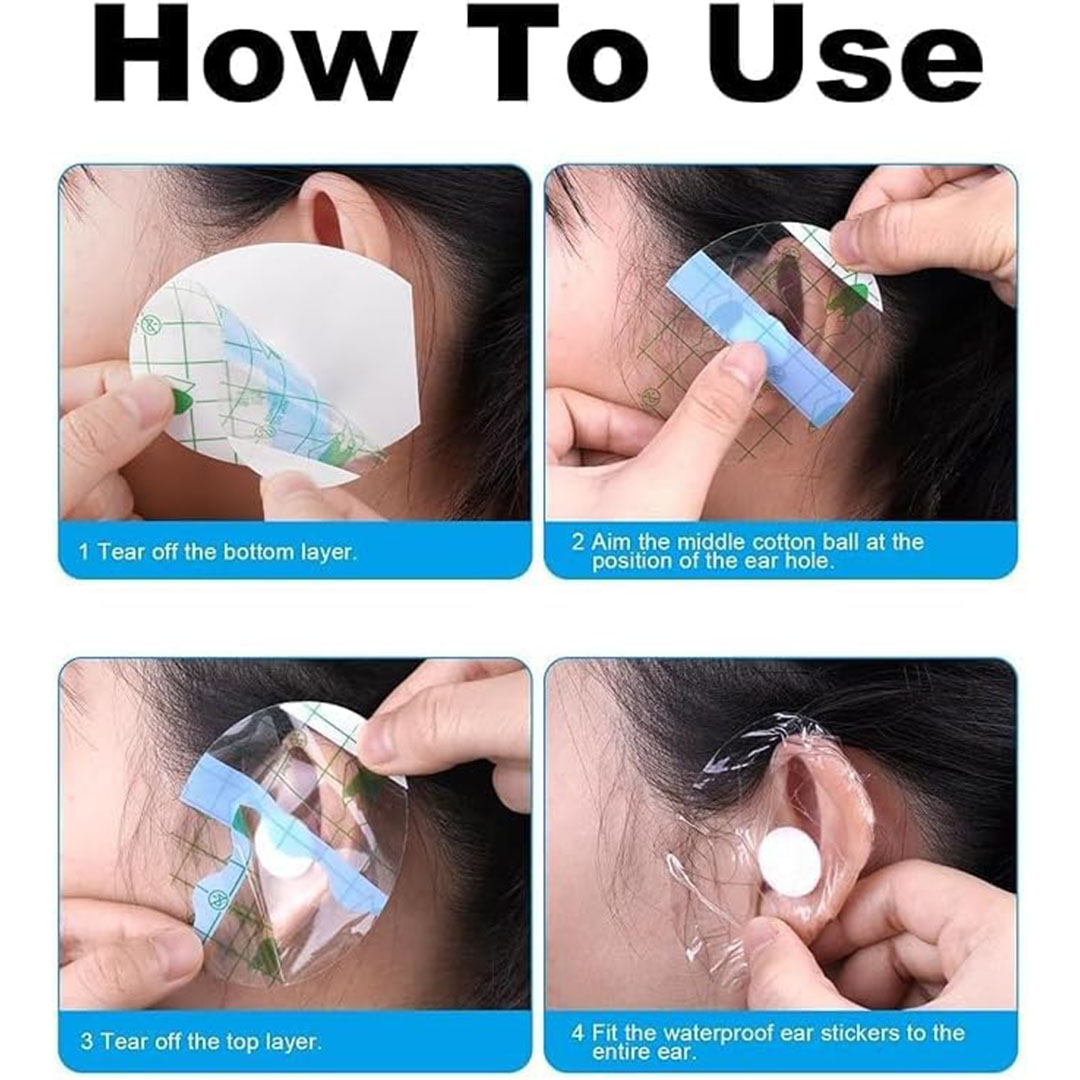 How To Use

1 Tear off the bottom layer.

2 Aim the middle cotton ball at the position of the ear hole.

3 Tear off the top layer.

4 Fit the waterproof ear stickers to the entire ear.